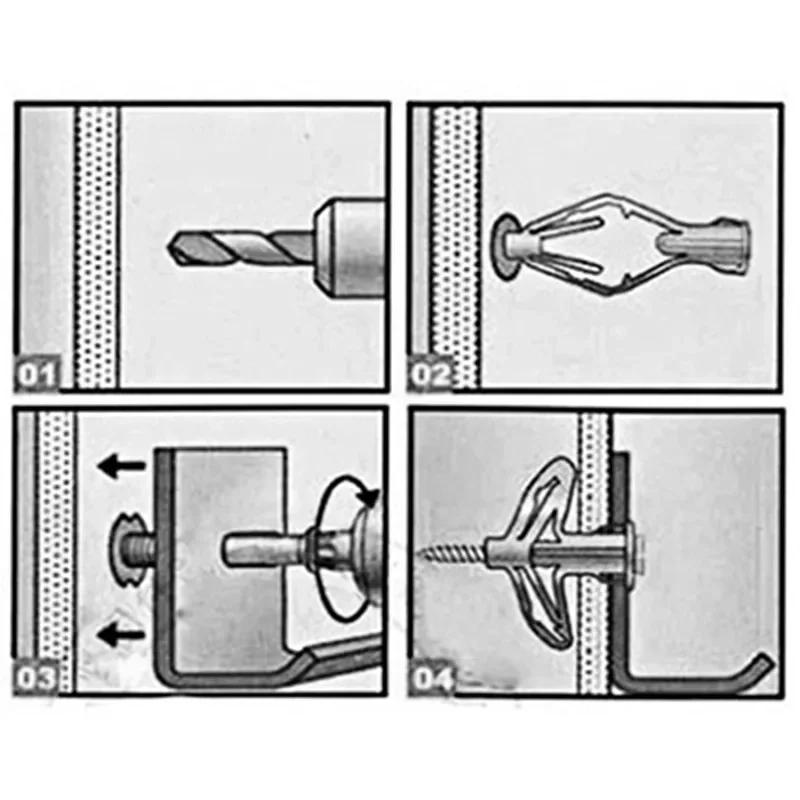 01

02

03

04