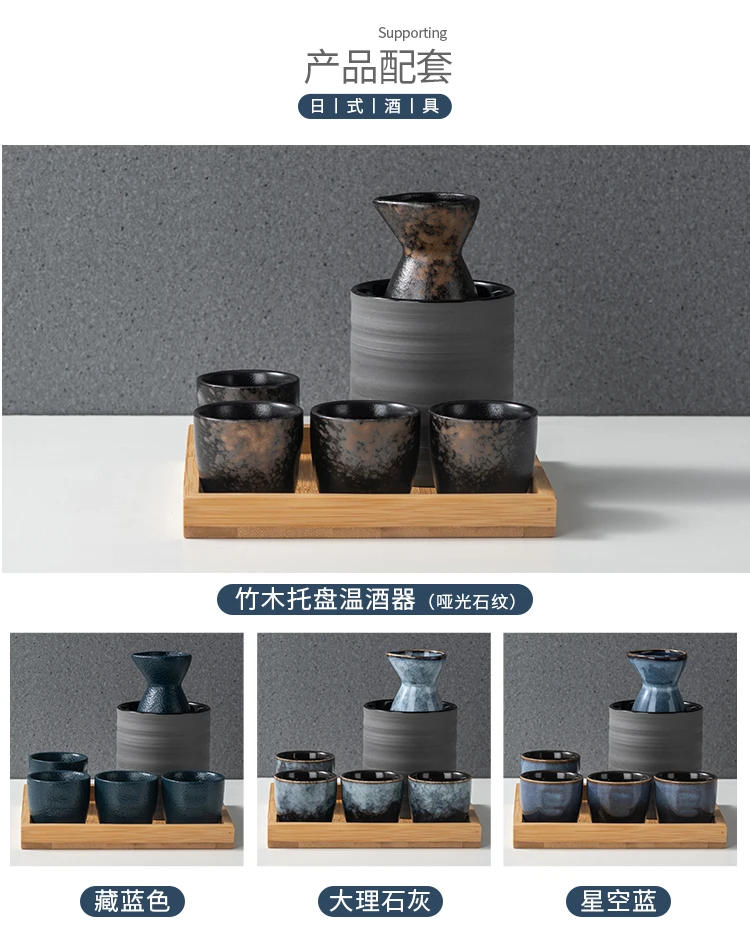 Supporting
产品配套
日 | 式 | 酒 | 具

竹木托盘温酒器（哑光石纹）

藏蓝色

大理石灰

星空蓝