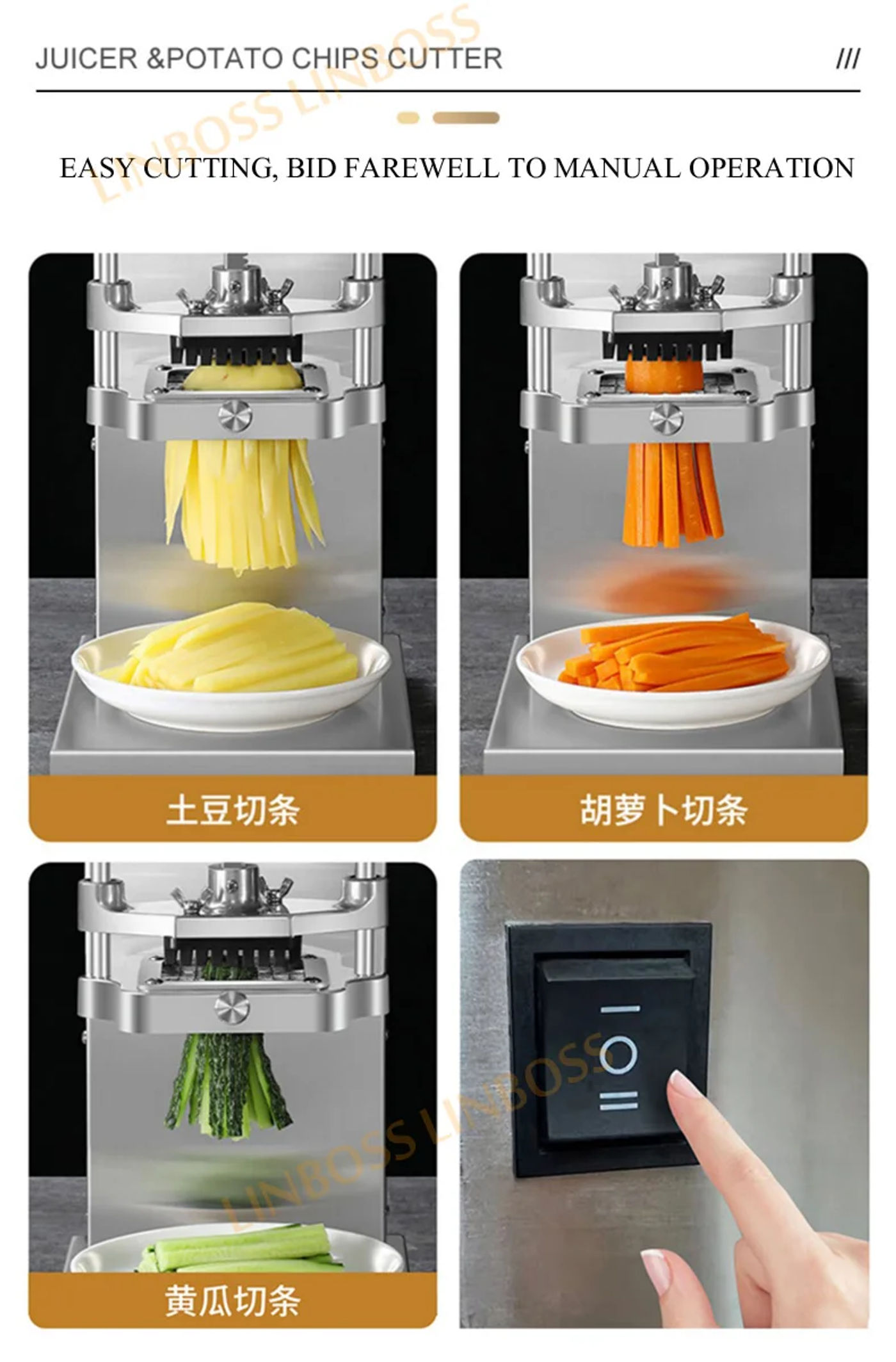 JUICER &POTATO CHIPS CUTTER ///

LINBOSS LINBOSS

EASY CUTTING, BID FAREWELL TO MANUAL OPERATION

土豆切条

胡萝卜切条

黄瓜切条

LINBOSS LINBOSS