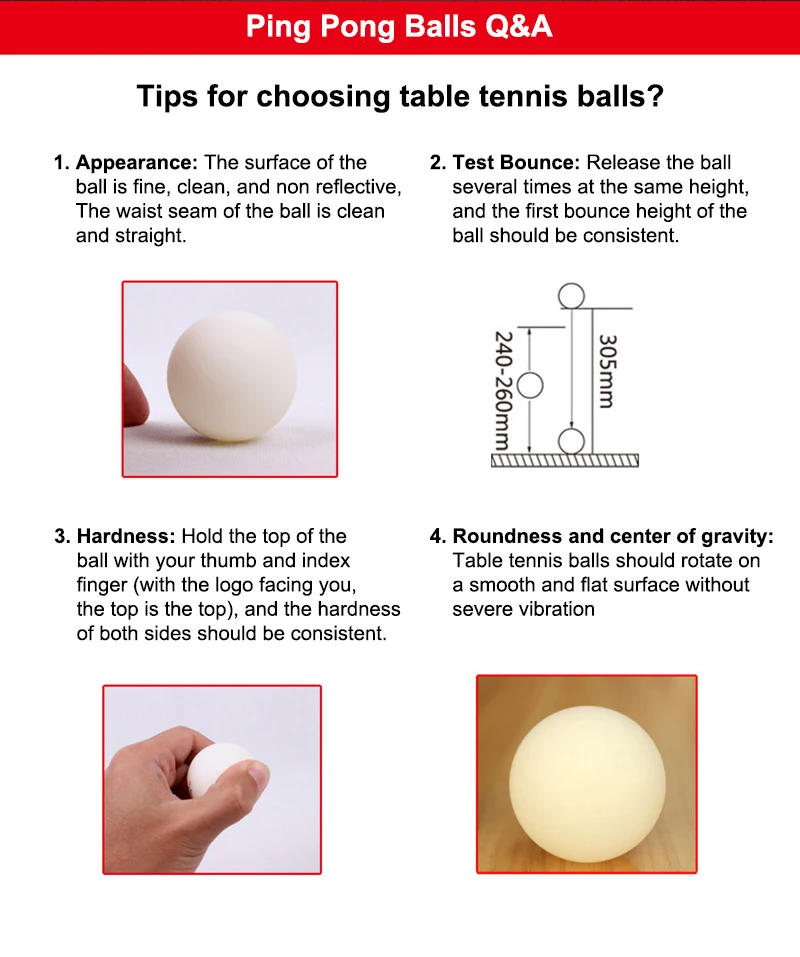 Ping Pong Balls Q&A

Tips for choosing table tennis balls?

1. Appearance: The surface of the ball is fine, clean, and non reflective, The waist seam of the ball is clean and straight.

2. Test Bounce: Release the ball several times at the same height, and the first bounce height of the ball should be consistent.

240-260mm

305mm

3. Hardness: Hold the top of the ball with your thumb and index finger (with the logo facing you, the top is the top), and the hardness of both sides should be consistent.

4. Roundness and center of gravity: Table tennis balls should rotate on a smooth and flat surface without severe vibration