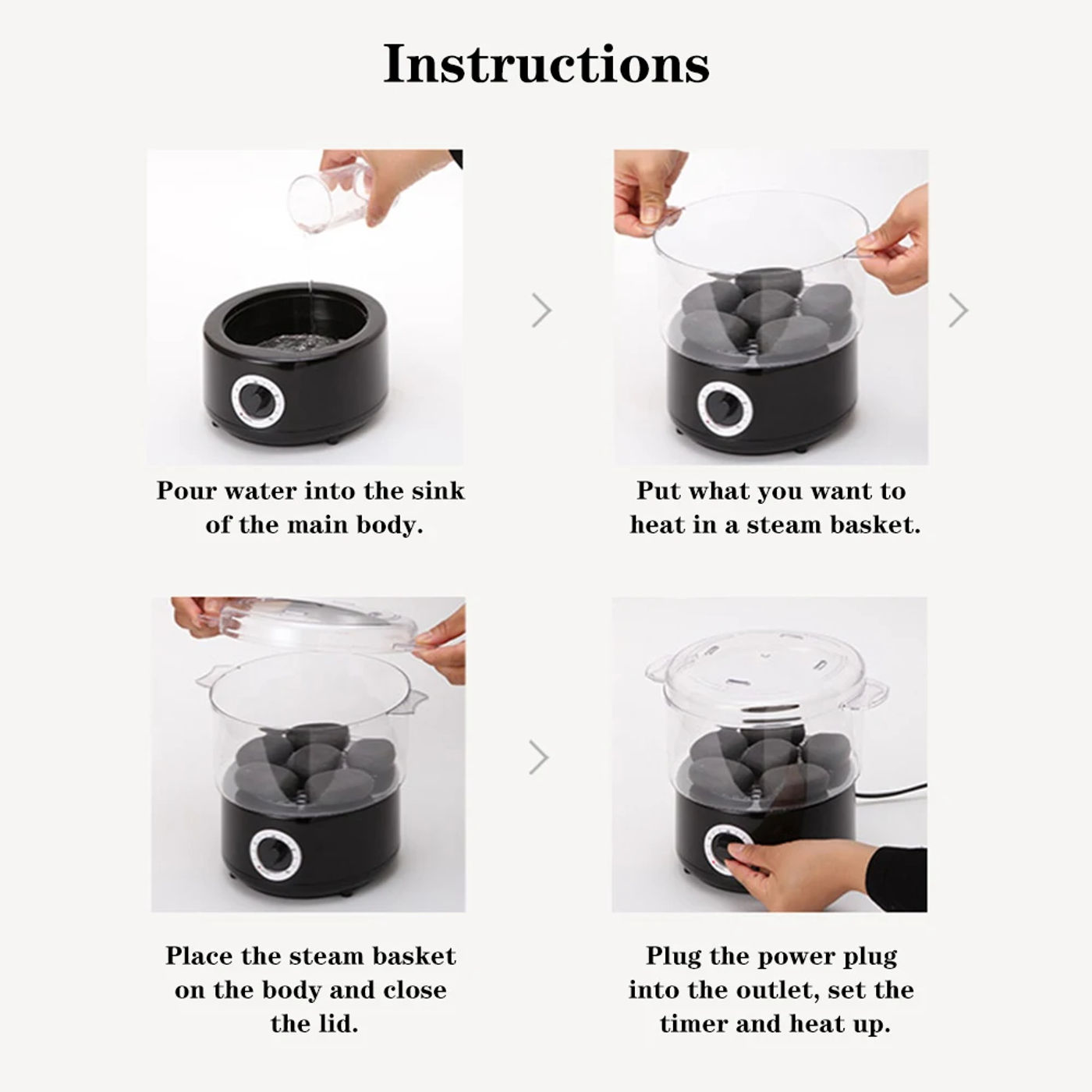 Instructions

Pour water into the sink of the main body.

Put what you want to heat in a steam basket.

Place the steam basket on the body and close the lid.

Plug the power plug into the outlet, set the timer and heat up.