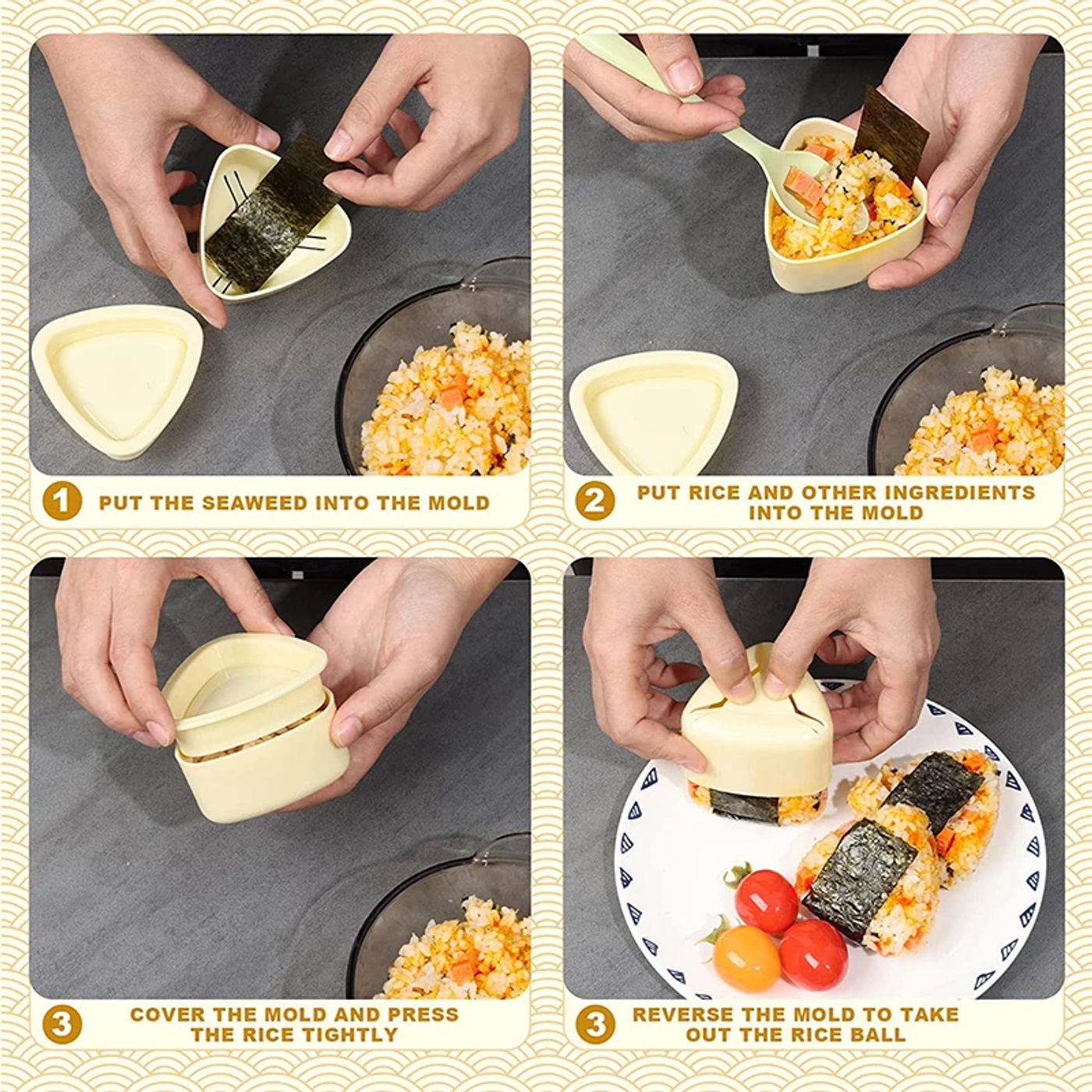 1 PUT THE SEAWEED INTO THE MOLD

2 PUT RICE AND OTHER INGREDIENTS INTO THE MOLD

3 COVER THE MOLD AND PRESS THE RICE TIGHTLY

3 REVERSE THE MOLD TO TAKE OUT THE RICE BALL