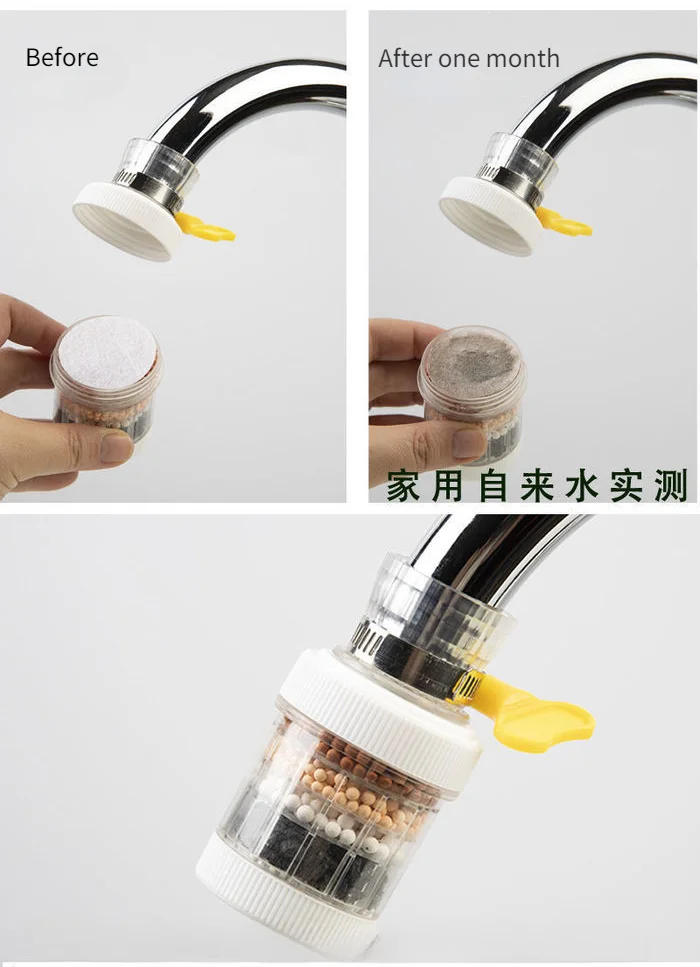 Before

After one month

家用自来水实测