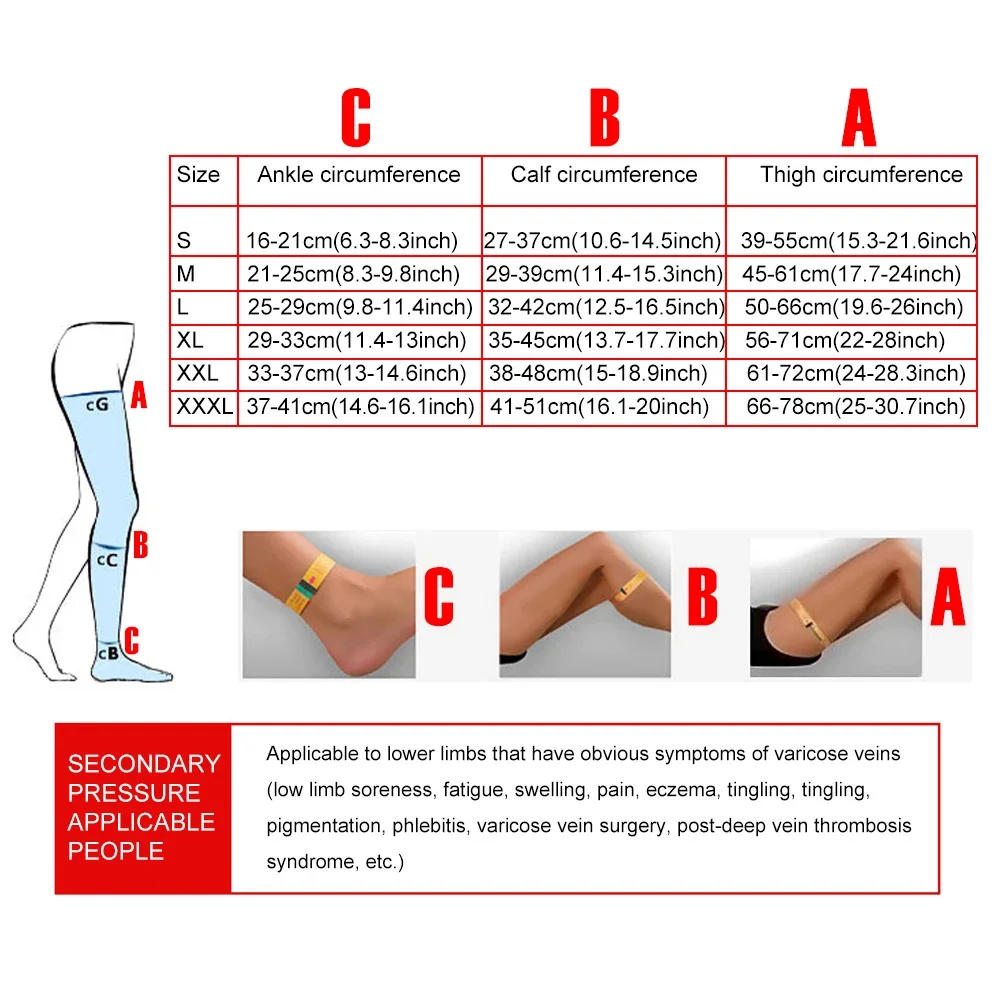 C B A

| Size | Ankle circumference | Calf circumference | Thigh circumference |
|---|---|---|---|
| S | 16-21cm(6.3-8.3inch) | 27-37cm(10.6-14.5inch) | 39-55cm(15.3-21.6inch) |
| M | 21-25cm(8.3-9.8inch) | 29-39cm(11.4-15.3inch) | 45-61cm(17.7-24inch) |
| L | 25-29cm(9.8-11.4inch) | 32-42cm(12.5-16.5inch) | 50-66cm(19.6-26inch) |
| XL | 29-33cm(11.4-13inch) | 35-45cm(13.7-17.7inch) | 56-71cm(22-28inch) |
| XXL | 33-37cm(13-14.6inch) | 38-48cm(15-18.9inch) | 61-72cm(24-28.3inch) |
| XXXL | 37-41cm(14.6-16.1inch) | 41-51cm(16.1-20inch) | 66-78cm(25-30.7inch) |

cG A
cC B
cB C

C B A

SECONDARY PRESSURE APPLICABLE PEOPLE

Applicable to lower limbs that have obvious symptoms of varicose veins (low limb soreness, fatigue, swelling, pain, eczema, tingling, tingling, pigmentation, phlebitis, varicose vein surgery, post-deep vein thrombosis syndrome, etc.)