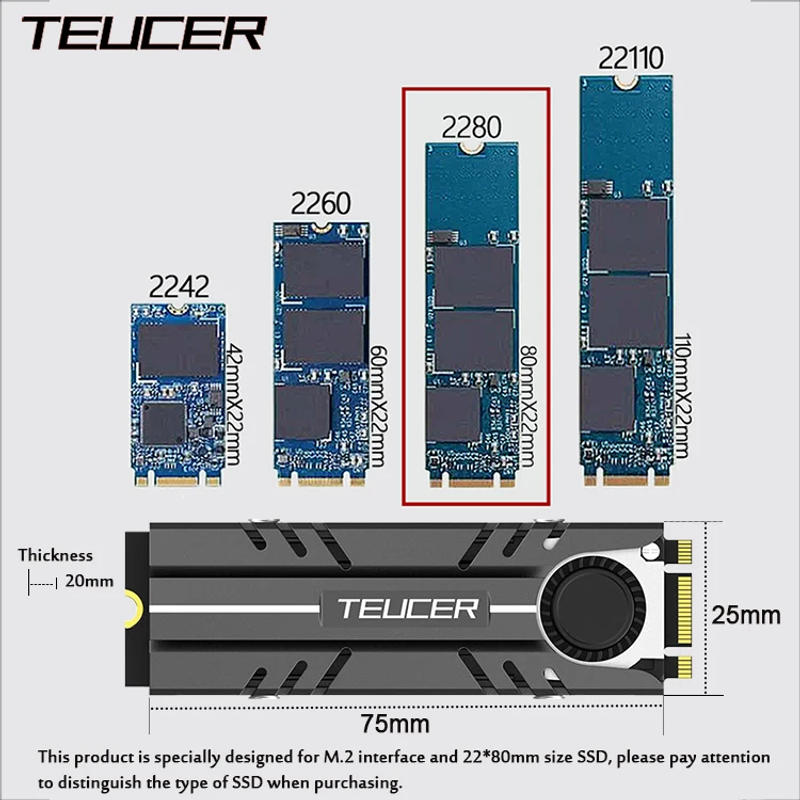 TEUCER

2242
42mmX22mm

2260
60mmX22mm

2280
80mmX22mm

22110
110mmX22mm

Thickness
20mm

TEUCER

25mm

75mm

This product is specially designed for M.2 interface and 22*80mm size SSD, please pay attention to distinguish the type of SSD when purchasing.