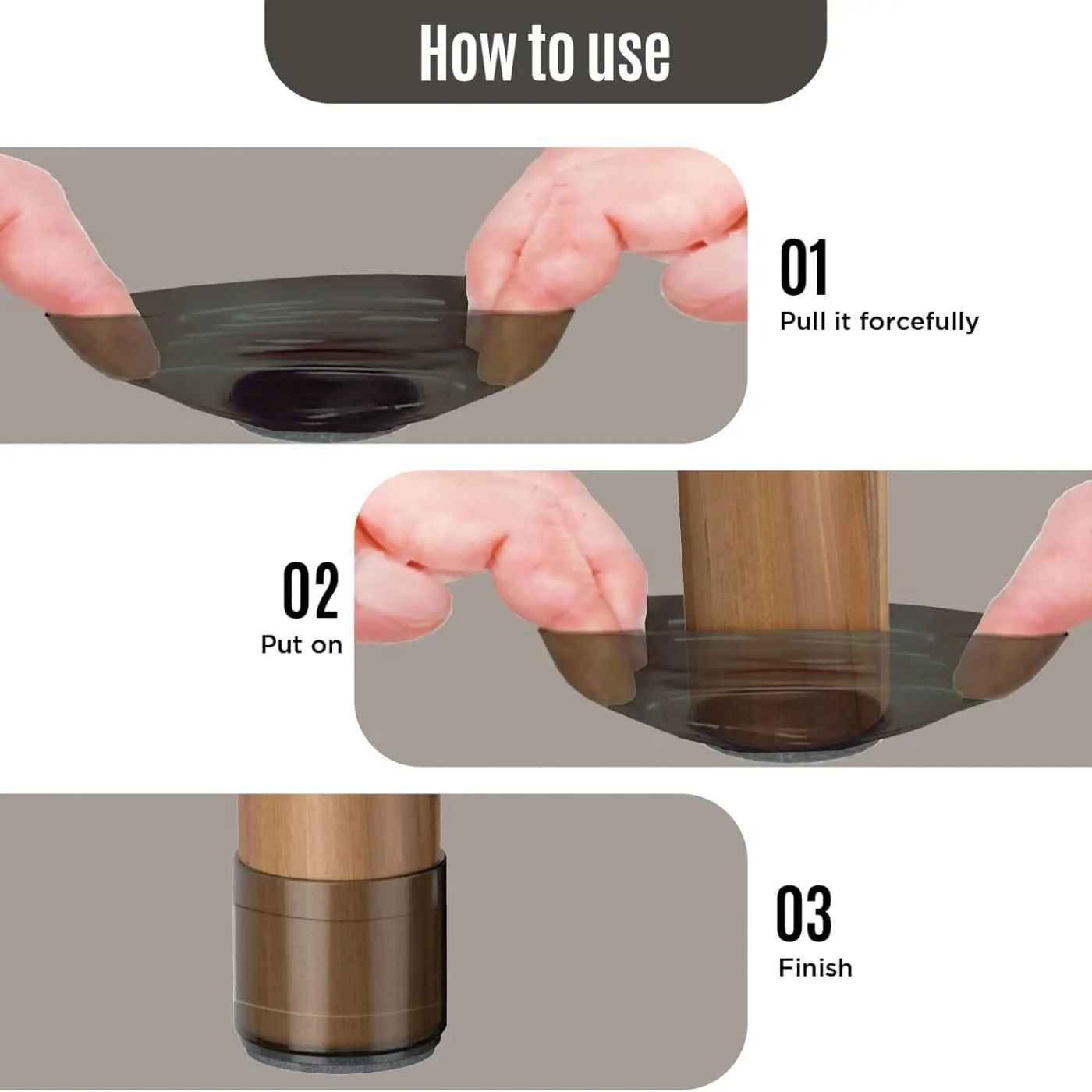 How to use

01
Pull it forcefully

02
Put on

03
Finish