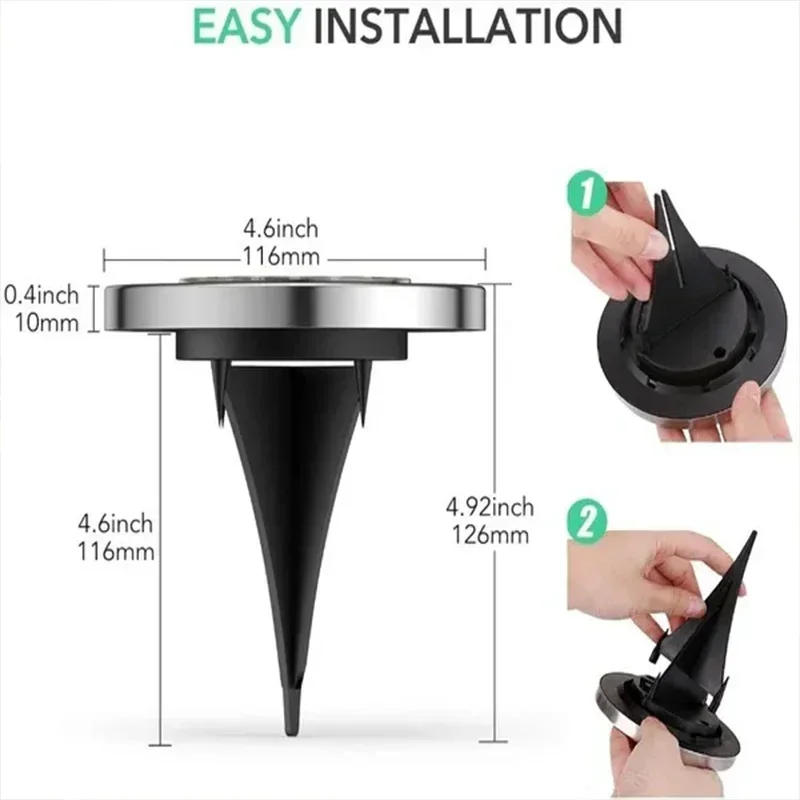 EASY INSTALLATION

4.6inch
116mm

0.4inch
10mm

4.6inch
116mm

4.92inch
126mm

1

2