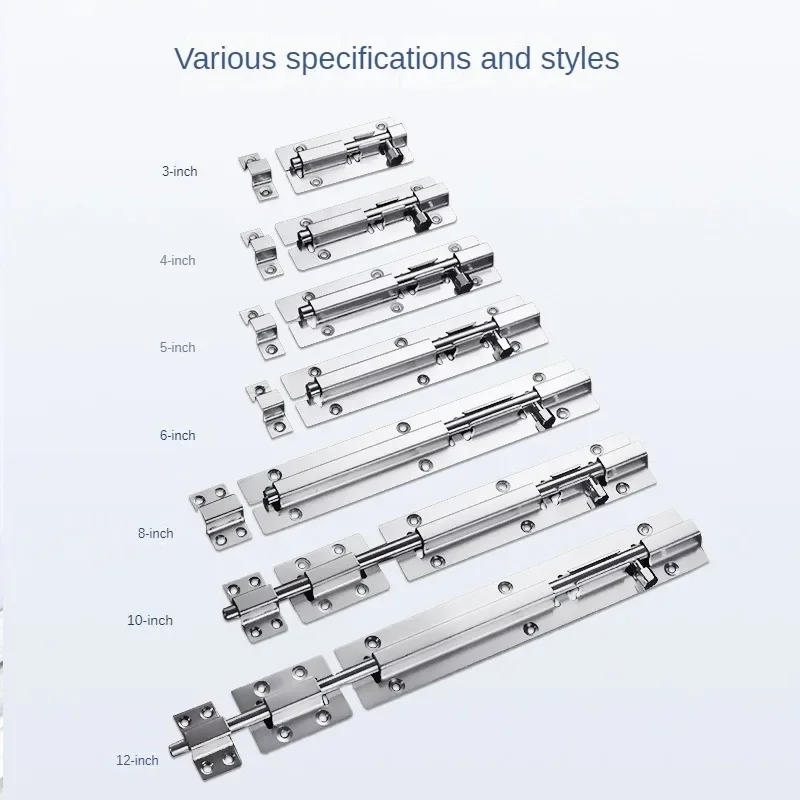 Various specifications and styles

3-inch

4-inch

5-inch

6-inch

8-inch

10-inch

12-inch