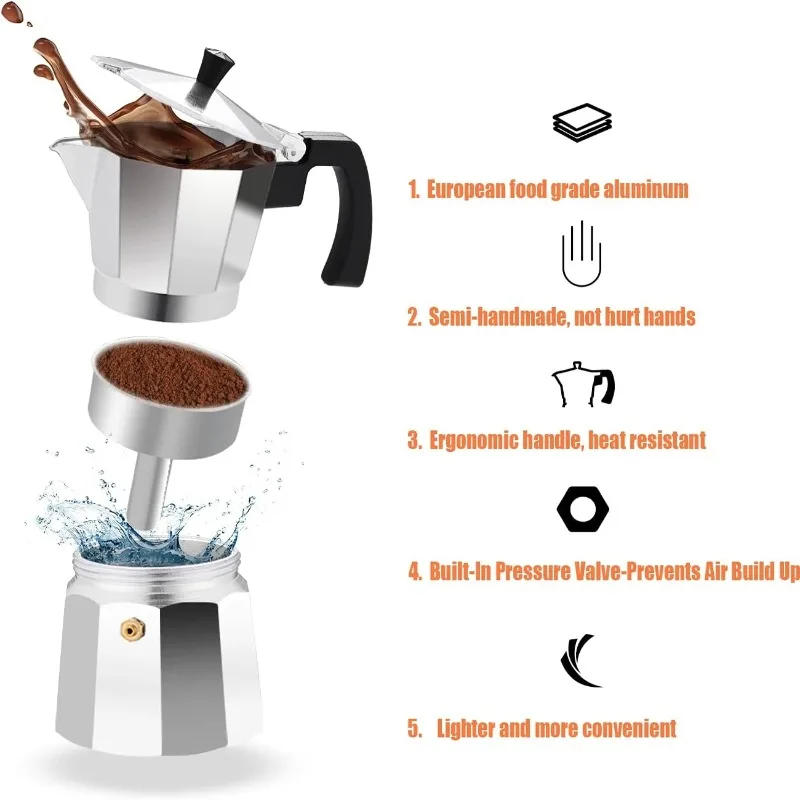 1. European food grade aluminum

2. Semi-handmade, not hurt hands

3. Ergonomic handle, heat resistant

4. Built-In Pressure Valve-Prevents Air Build Up

5. Lighter and more convenient