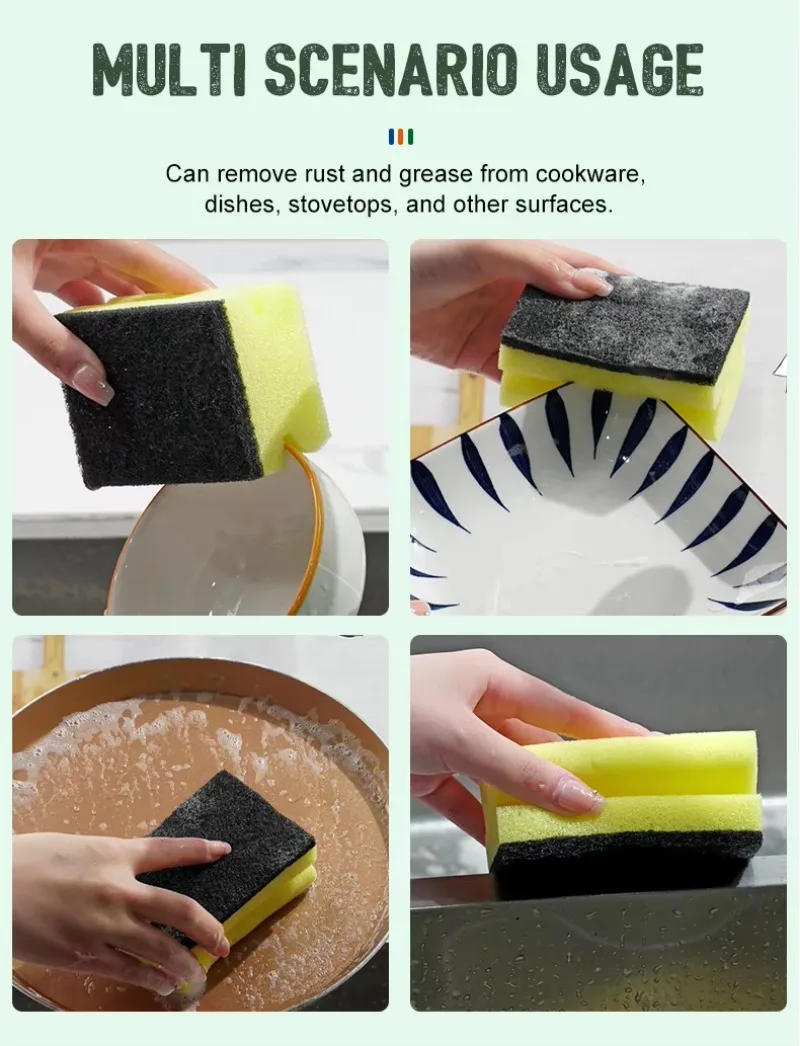 MULTI SCENARIO USAGE

Can remove rust and grease from cookware, dishes, stovetops, and other surfaces.