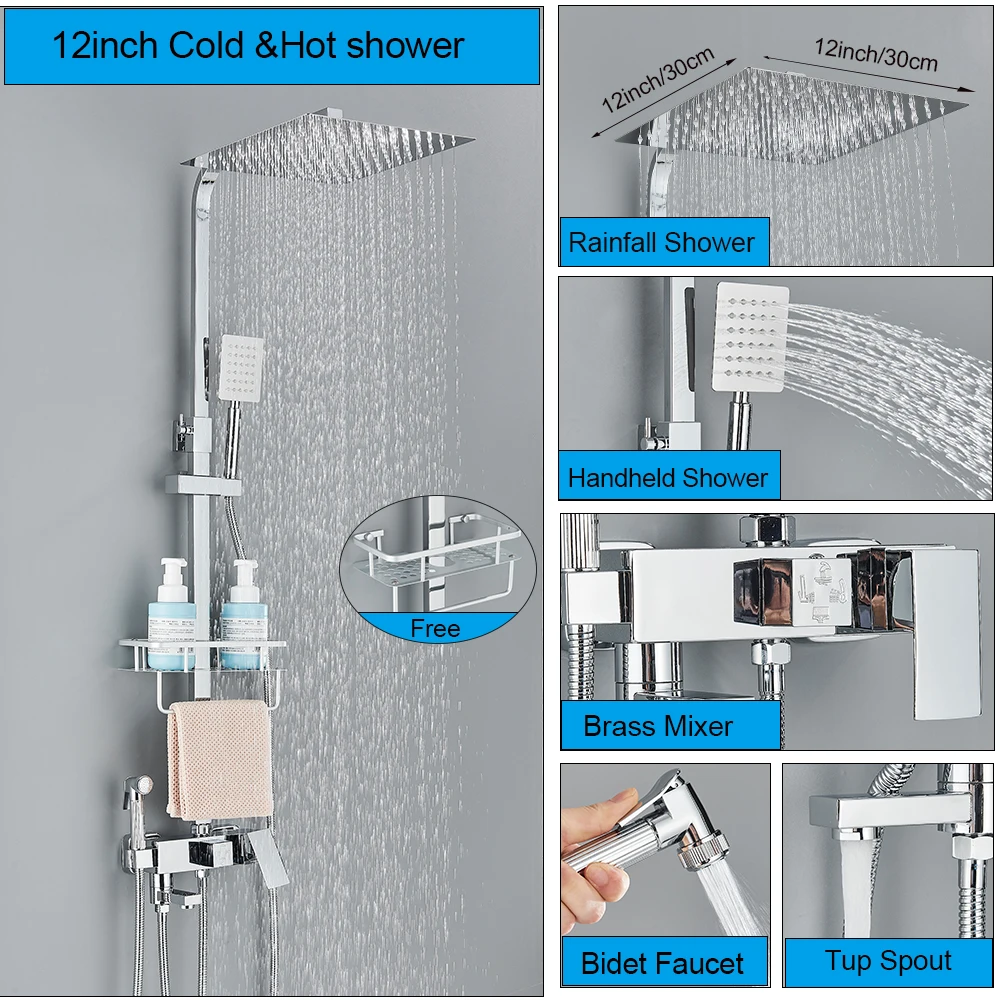 12inch Cold &Hot shower

Free

12inch/30cm

12inch/30cm

Rainfall Shower

Handheld Shower

Brass Mixer

Bidet Faucet

Tup Spout