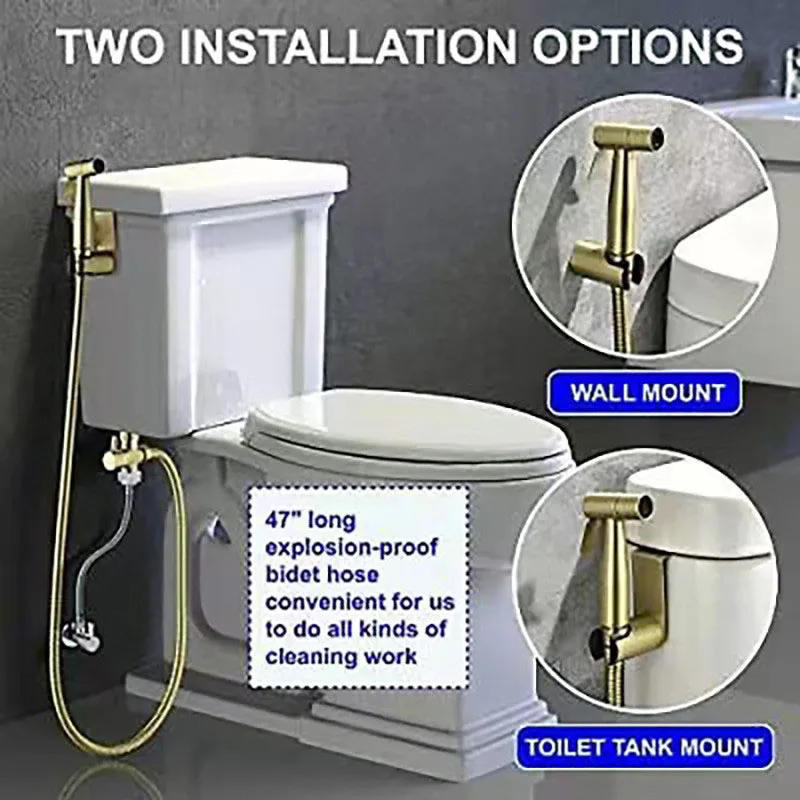 TWO INSTALLATION OPTIONS

WALL MOUNT

47" long explosion-proof bidet hose convenient for us to do all kinds of cleaning work

TOILET TANK MOUNT