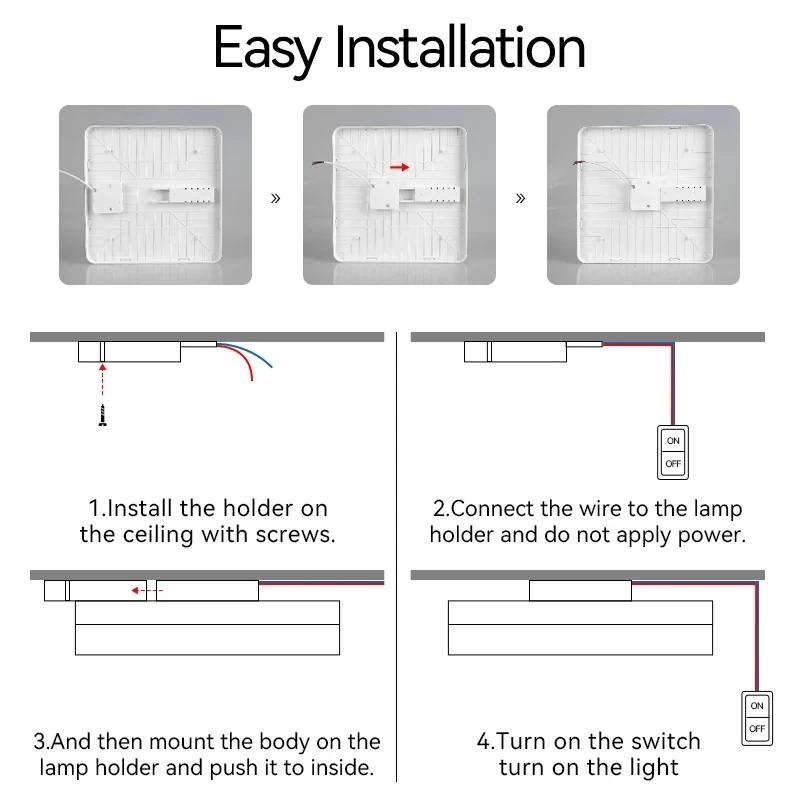 Easy Installation

»

»

1.Install the holder on the ceiling with screws.

ON
OFF

2.Connect the wire to the lamp holder and do not apply power.

3.And then mount the body on the lamp holder and push it to inside.

ON
OFF

4.Turn on the switch turn on the light