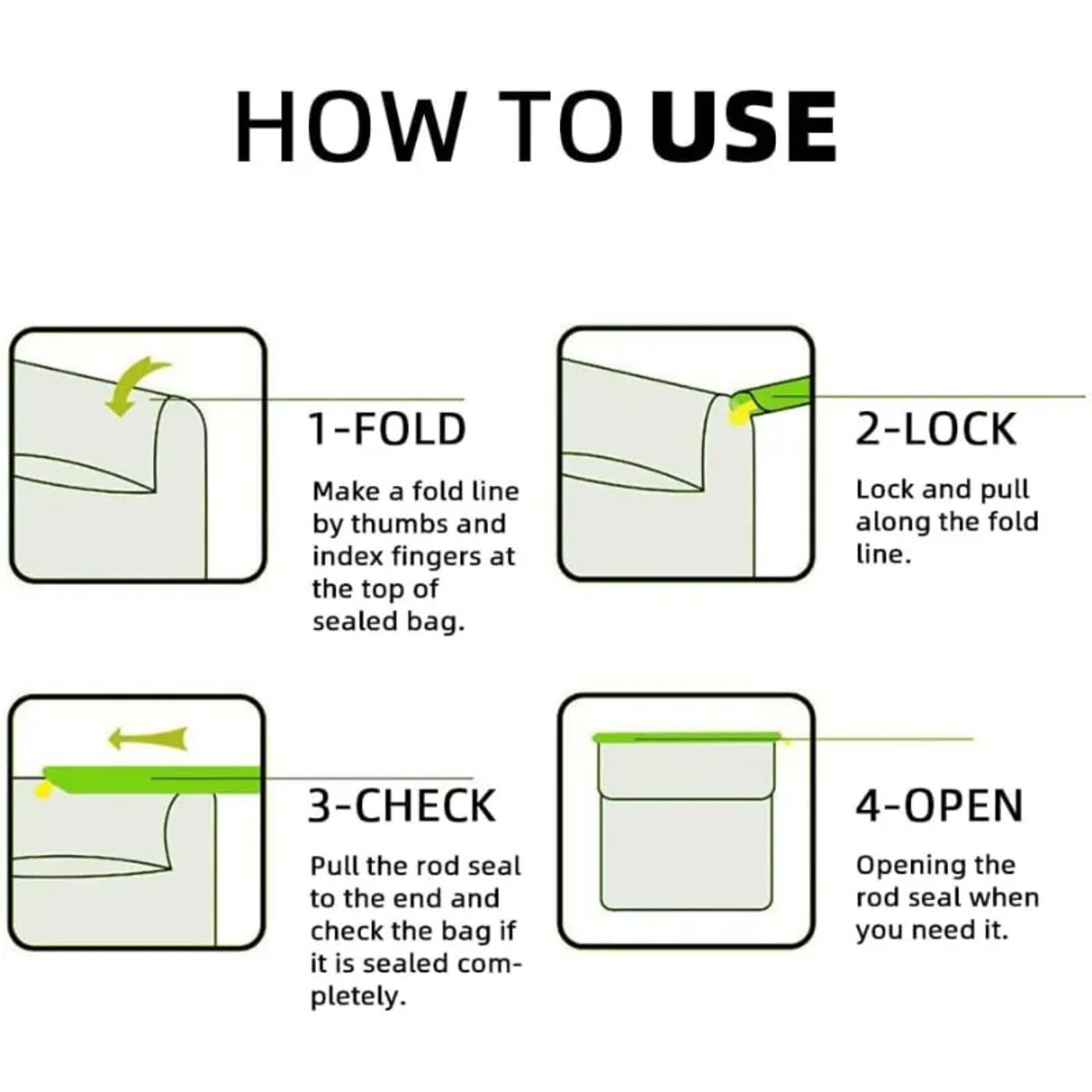 HOW TO USE

1-FOLD

Make a fold line by thumbs and index fingers at the top of sealed bag.

2-LOCK

Lock and pull along the fold line.

3-CHECK

Pull the rod seal to the end and check the bag if it is sealed completely.

4-OPEN

Opening the rod seal when you need it.