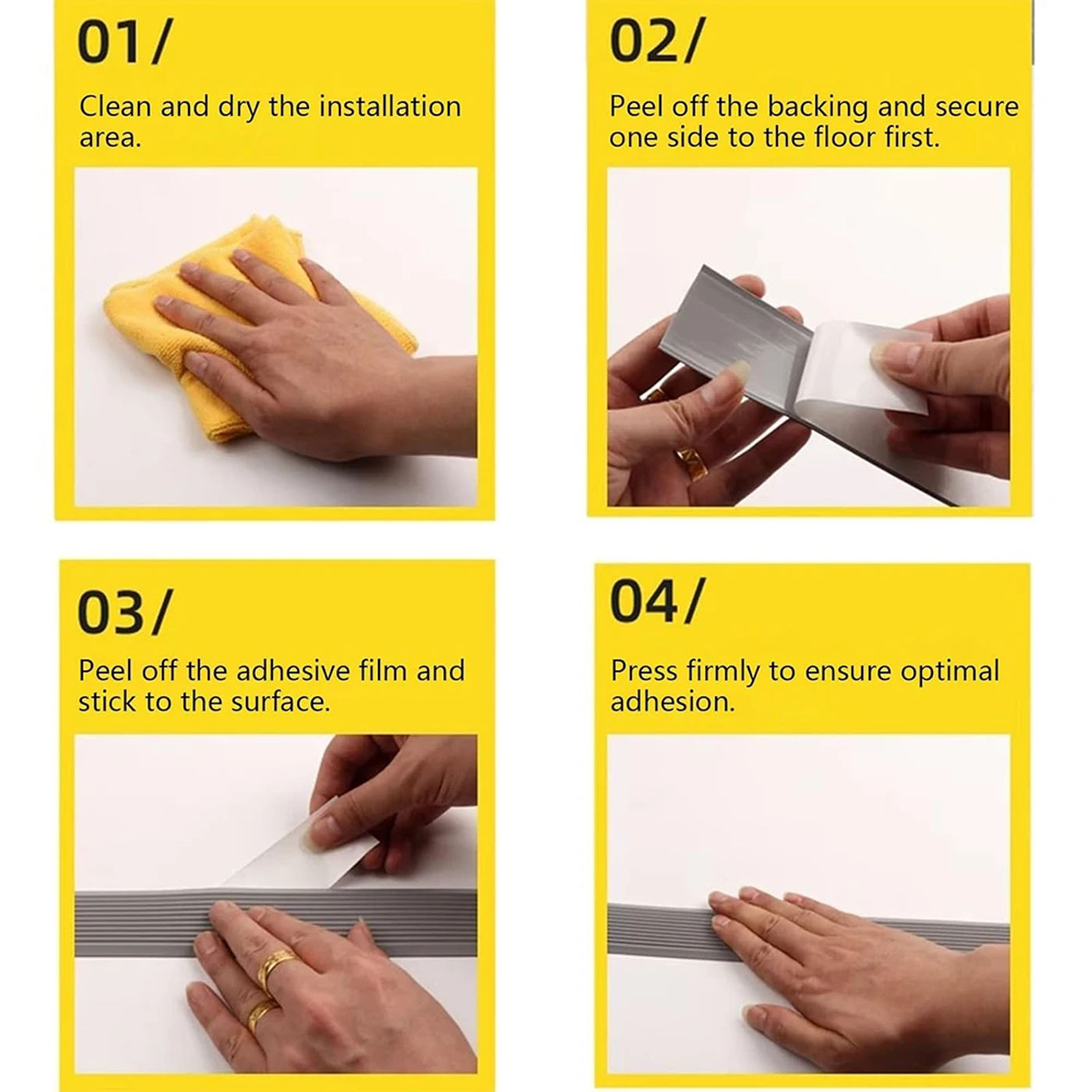 01/

Clean and dry the installation area.

02/

Peel off the backing and secure one side to the floor first.

03/

Peel off the adhesive film and stick to the surface.

04/

Press firmly to ensure optimal adhesion.