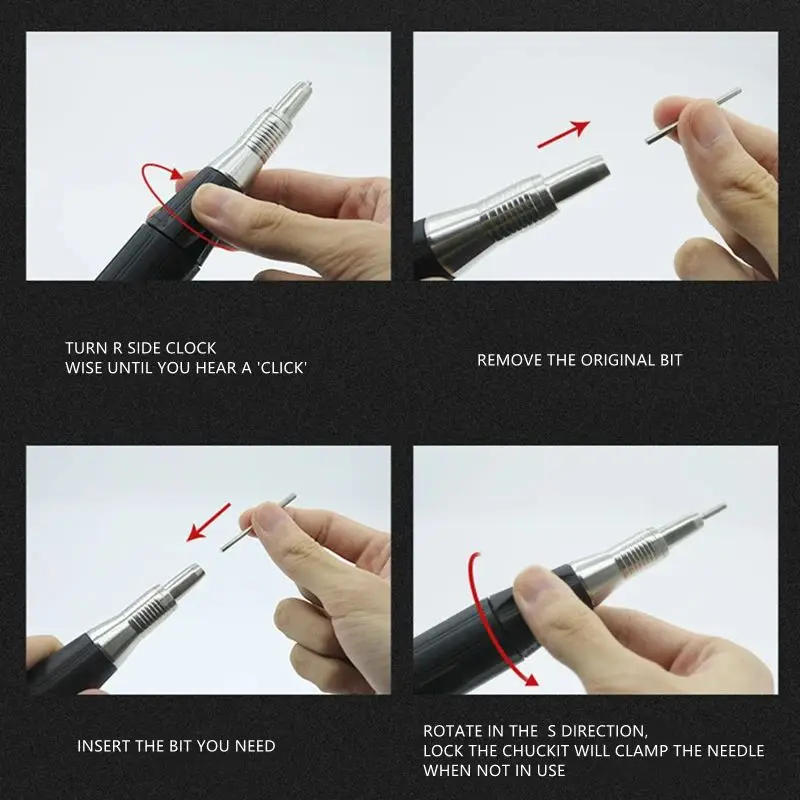 TURN R SIDE CLOCK
WISE UNTIL YOU HEAR A 'CLICK'

REMOVE THE ORIGINAL BIT

INSERT THE BIT YOU NEED

ROTATE IN THE S DIRECTION,
LOCK THE CHUCKIT WILL CLAMP THE NEEDLE
WHEN NOT IN USE