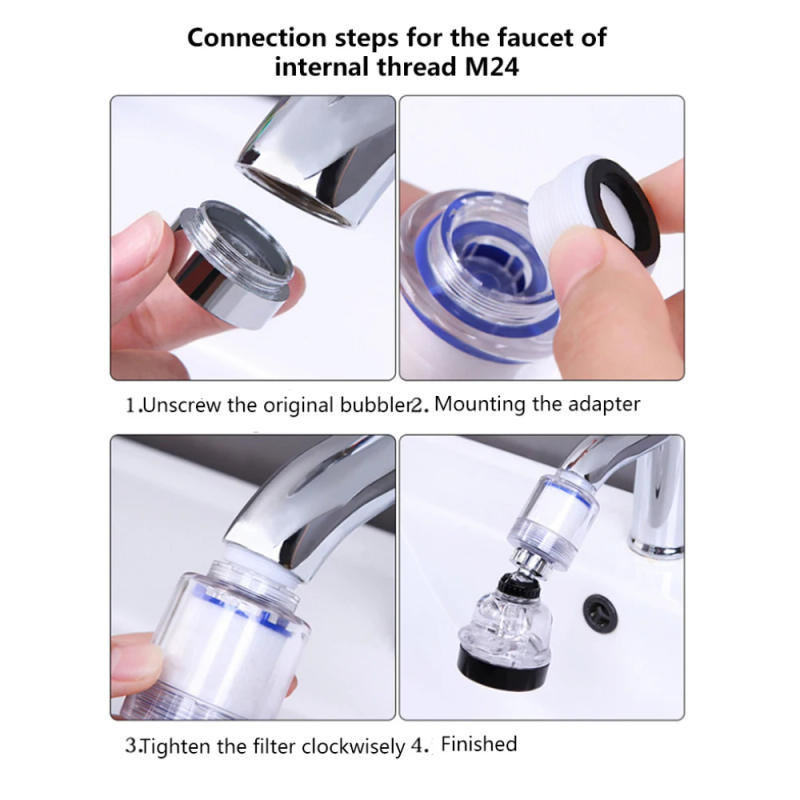 Connection steps for the faucet of internal thread M24

1.Unscrew the original bubbler

2. Mounting the adapter

3.Tighten the filter clockwisely

4. Finished