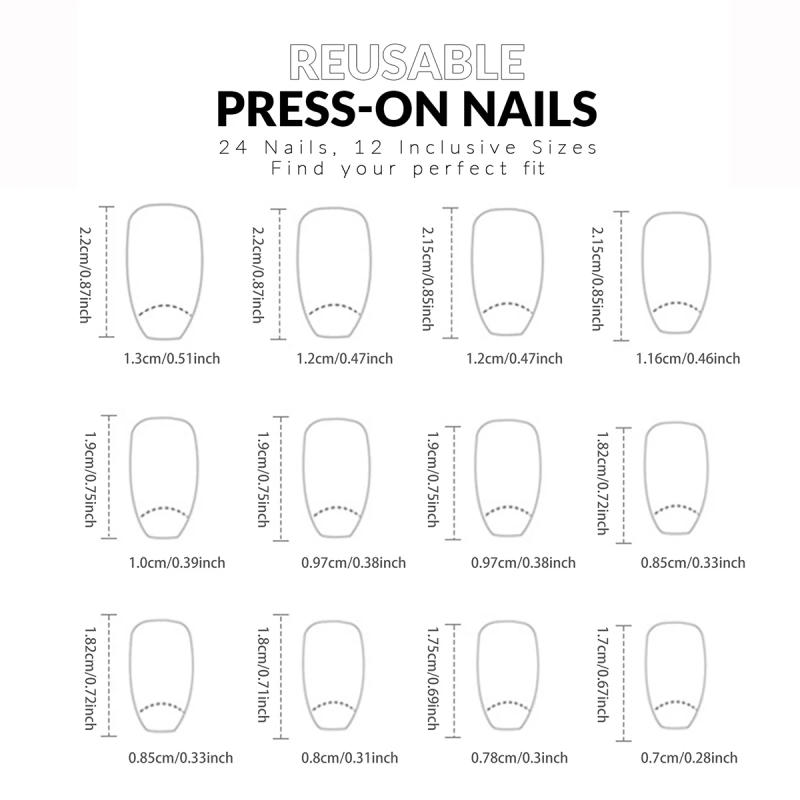 REUSABLE
PRESS-ON NAILS
24 Nails, 12 Inclusive Sizes
Find your perfect fit

2.2cm/0.87inch
1.3cm/0.51inch

2.2cm/0.87inch
1.2cm/0.47inch

2.15cm/0.85inch
1.2cm/0.47inch

2.15cm/0.85inch
1.16cm/0.46inch

1.9cm/0.75inch
1.0cm/0.39inch

1.9cm/0.75inch
0.97cm/0.38inch

1.9cm/0.75inch
0.97cm/0.38inch

1.82cm/0.72inch
0.85cm/0.33inch

1.82cm/0.72inch
0.85cm/0.33inch

1.8cm/0.71inch
0.8cm/0.31inch

1.75cm/0.69inch
0.78cm/0.3inch

1.7cm/0.67inch
0.7cm/0.28inch