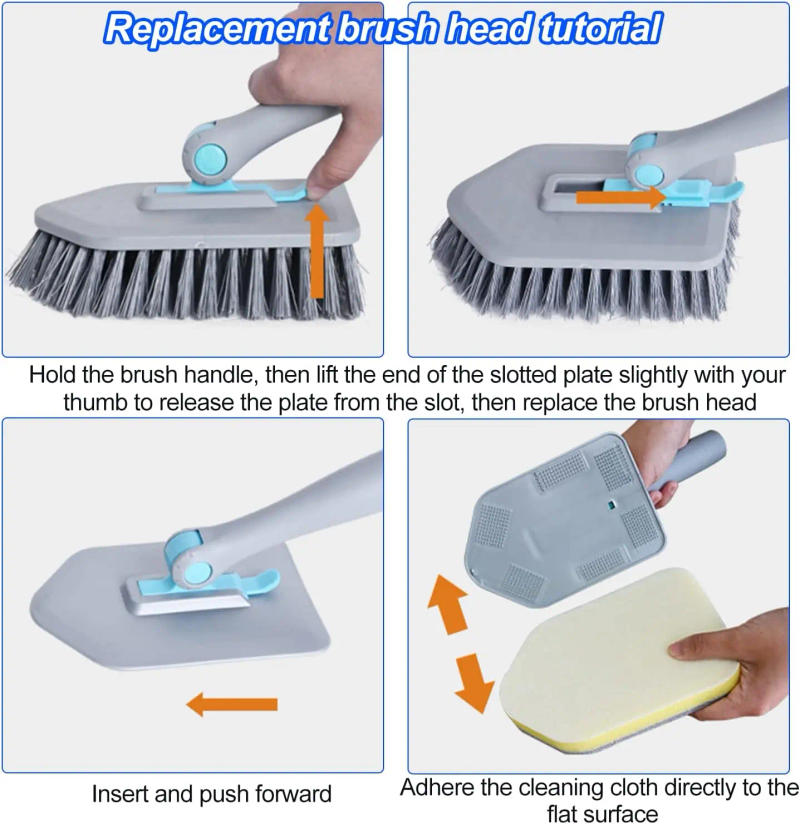 Replacement brush head tutorial

Hold the brush handle, then lift the end of the slotted plate slightly with your thumb to release the plate from the slot, then replace the brush head

Insert and push forward

Adhere the cleaning cloth directly to the flat surface