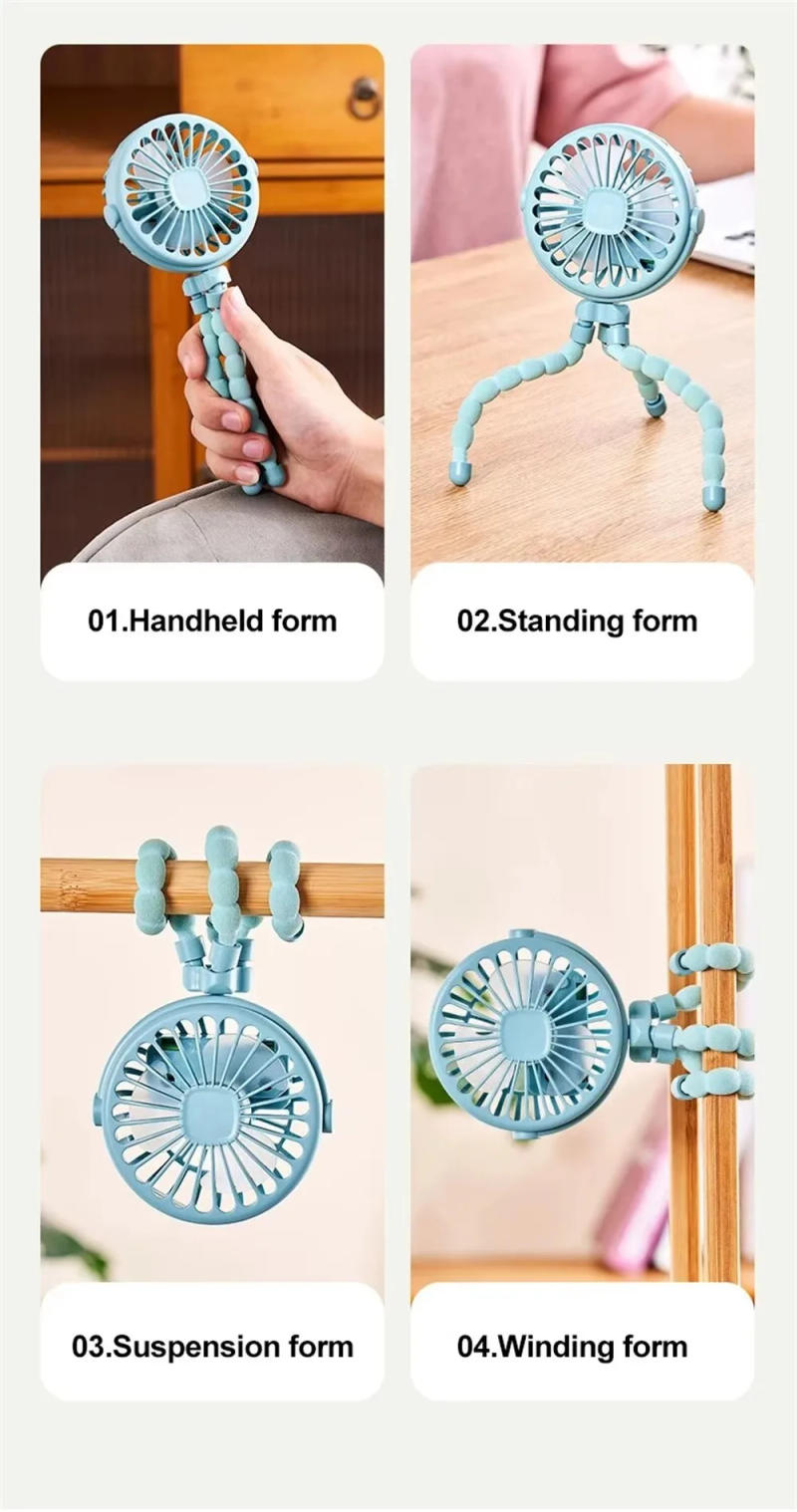 01.Handheld form

02.Standing form

03.Suspension form

04.Winding form