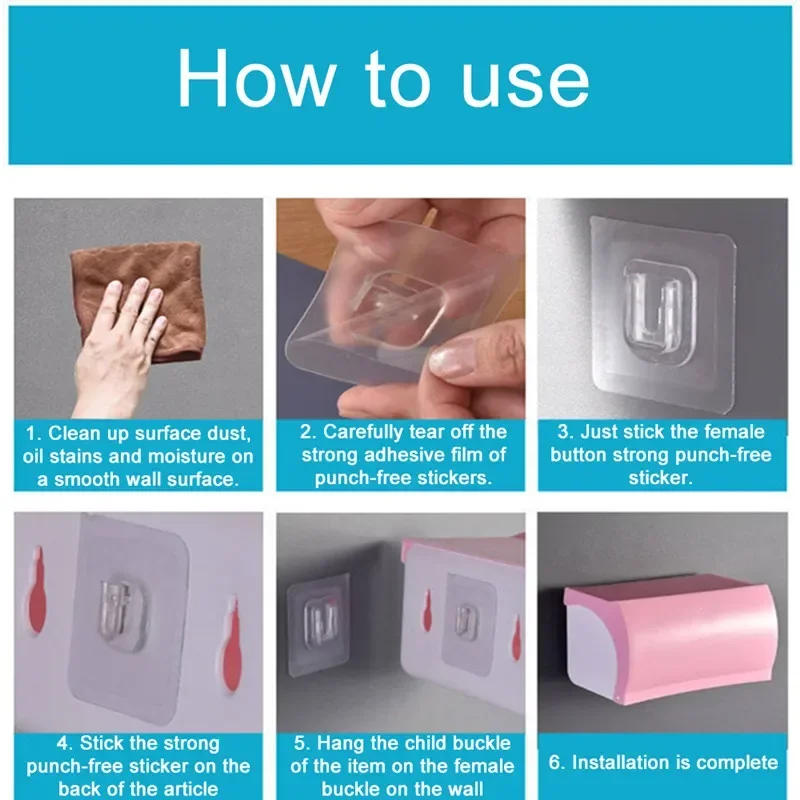 How to use

1. Clean up surface dust, oil stains and moisture on a smooth wall surface.

2. Carefully tear off the strong adhesive film of punch-free stickers.

3. Just stick the female button strong punch-free sticker.

4. Stick the strong punch-free sticker on the back of the article

5. Hang the child buckle of the item on the female buckle on the wall

6. Installation is complete