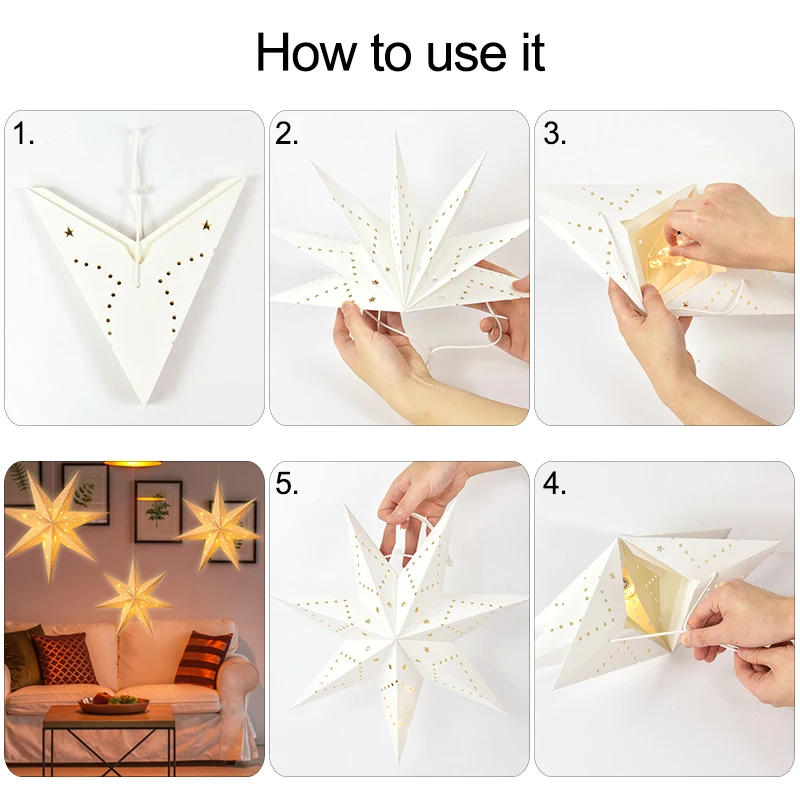 How to use it

1.

2.

3.

5.

4.