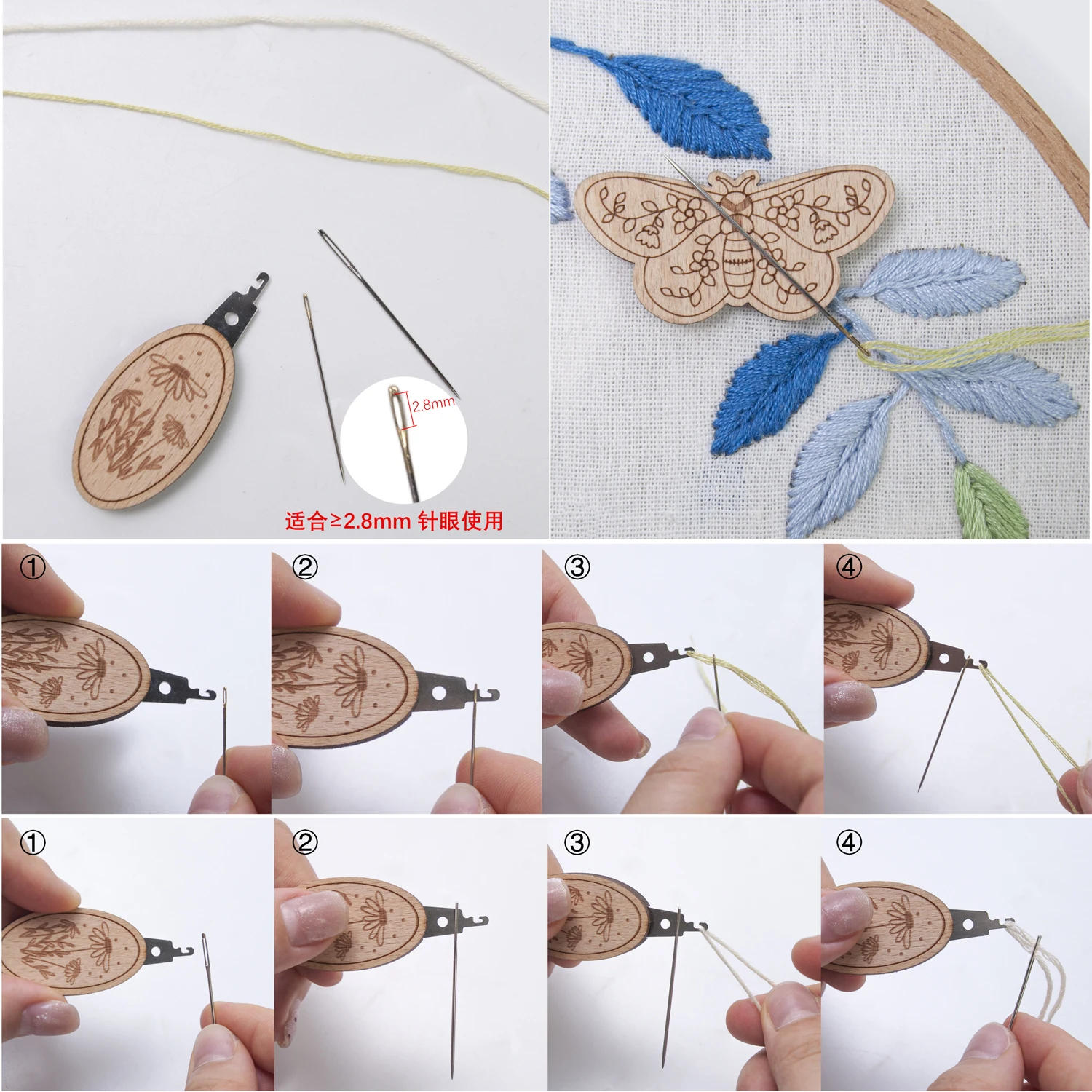 2.8mm

适合≥2.8mm 针眼使用

①

②

③

④

①

②

③

④