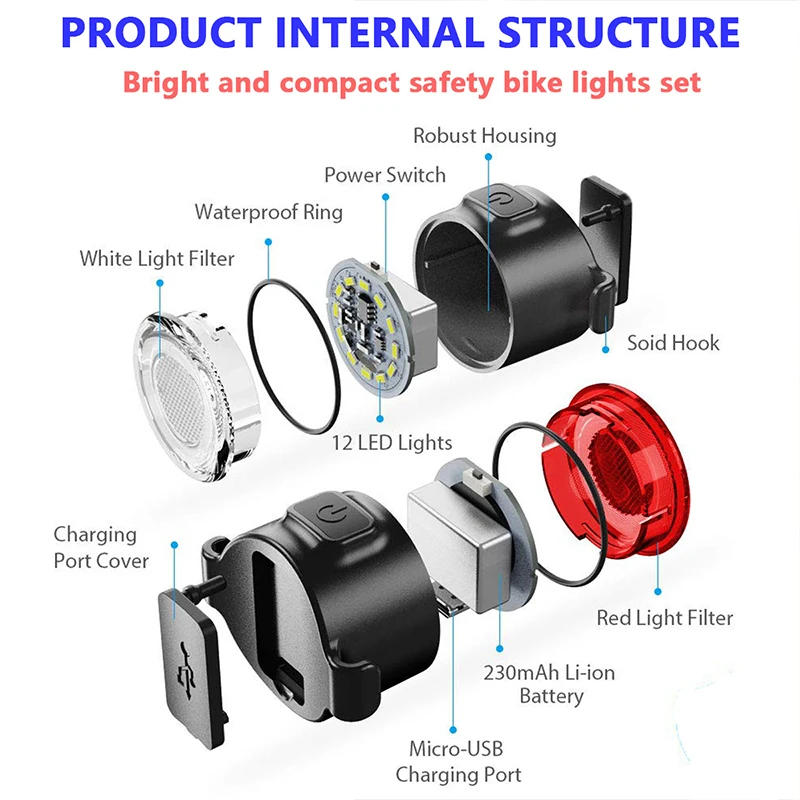 PRODUCT INTERNAL STRUCTURE

Bright and compact safety bike lights set

Robust Housing

Power Switch

Waterproof Ring

White Light Filter

Soid Hook

12 LED Lights

Charging Port Cover

Red Light Filter

230mAh Li-ion Battery

Micro-USB Charging Port