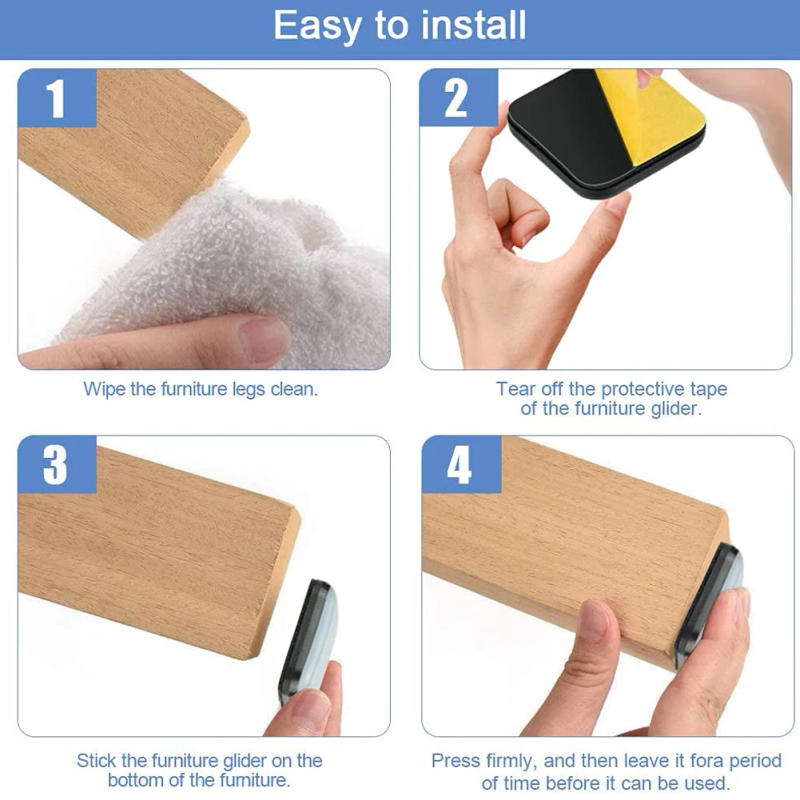 Easy to install

1

Wipe the furniture legs clean.

2

Tear off the protective tape of the furniture glider.

3

Stick the furniture glider on the bottom of the furniture.

4

Press firmly, and then leave it fora period of time before it can be used.