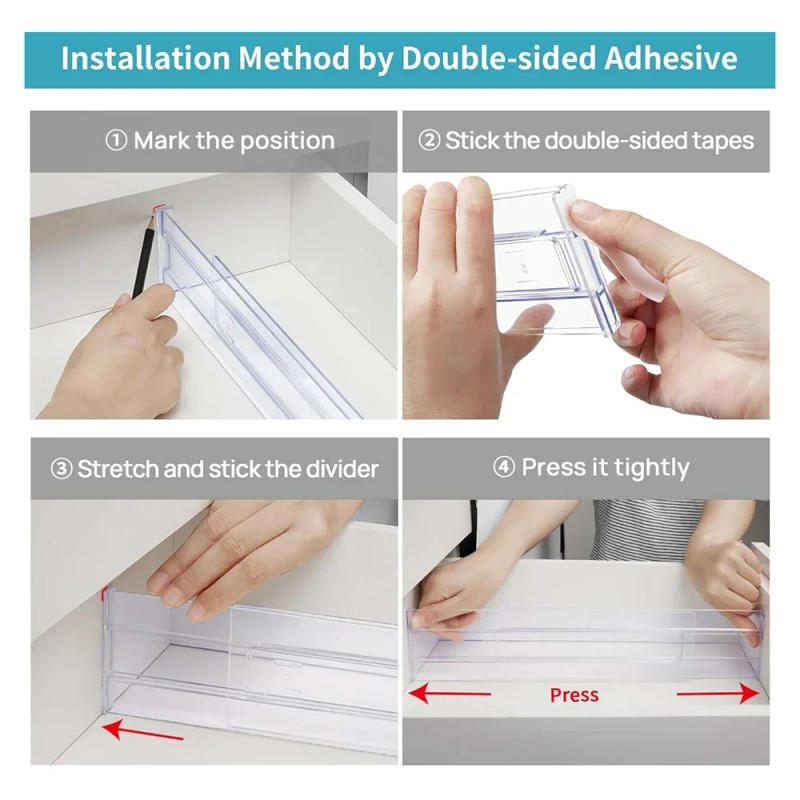 Installation Method by Double-sided Adhesive

① Mark the position

② Stick the double-sided tapes

③ Stretch and stick the divider

④ Press it tightly

Press