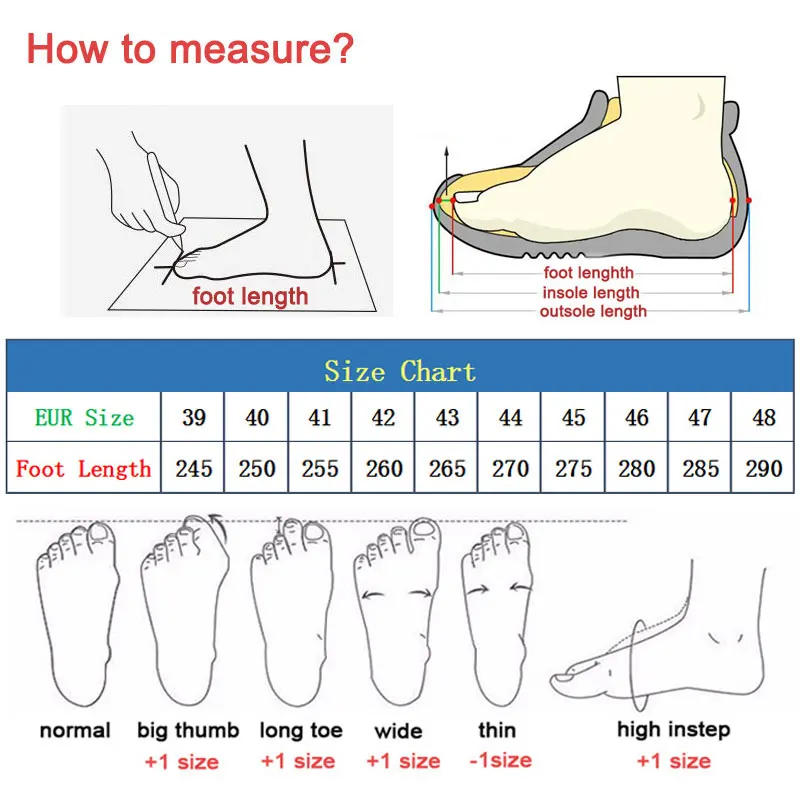 How to measure?

foot length

foot lenghth
insole length
outsole length

Size Chart

| EUR Size | 39 | 40 | 41 | 42 | 43 | 44 | 45 | 46 | 47 | 48 |
|---|---|---|---|---|---|---|---|---|---|---|
| Foot Length | 245 | 250 | 255 | 260 | 265 | 270 | 275 | 280 | 285 | 290 |

normal

big thumb
+1 size

long toe
+1 size

wide
+1 size

thin
-1size

high instep
+1 size