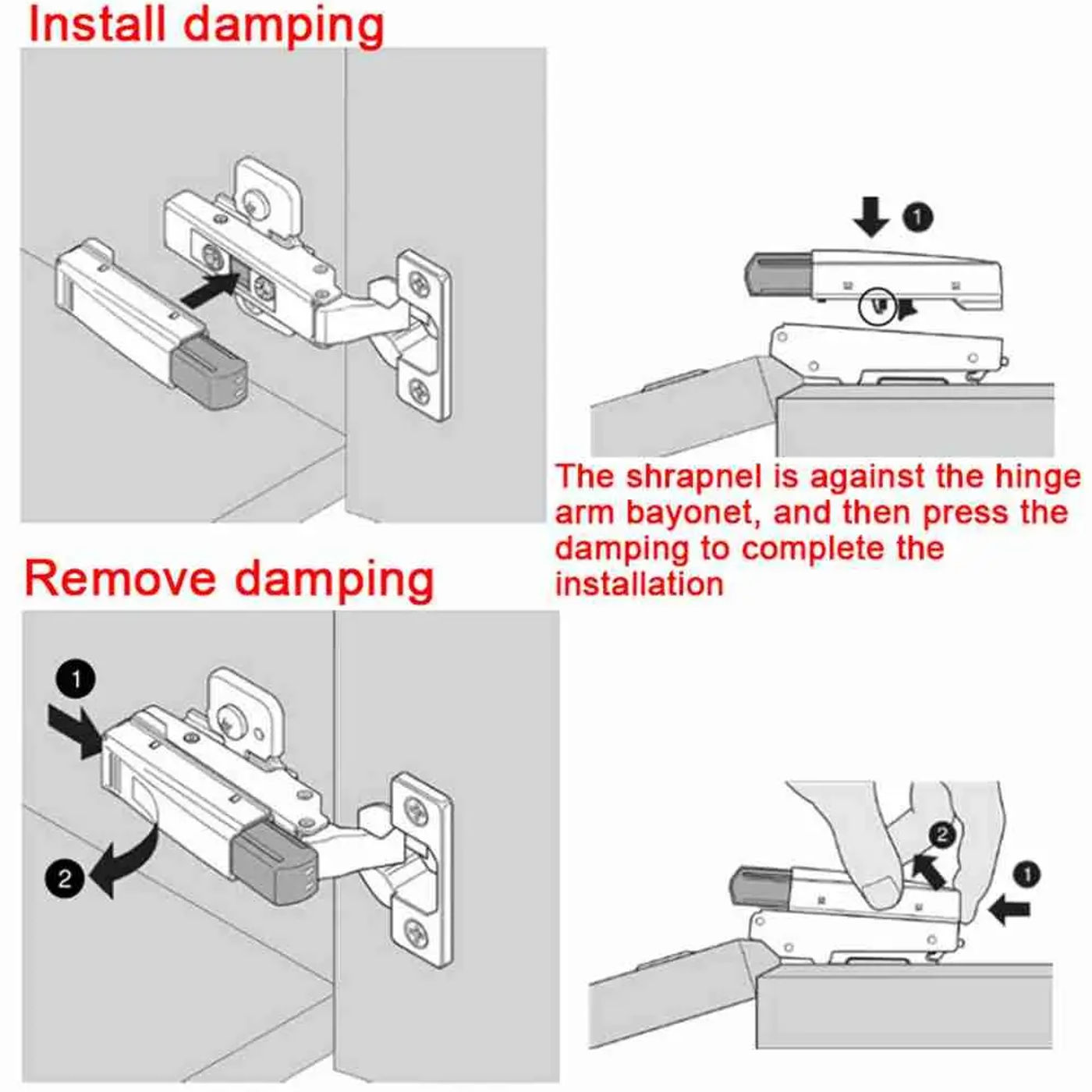 Install damping

1

The shrapnel is against the hinge arm bayonet, and then press the damping to complete the installation

Remove damping

1

2

2

1