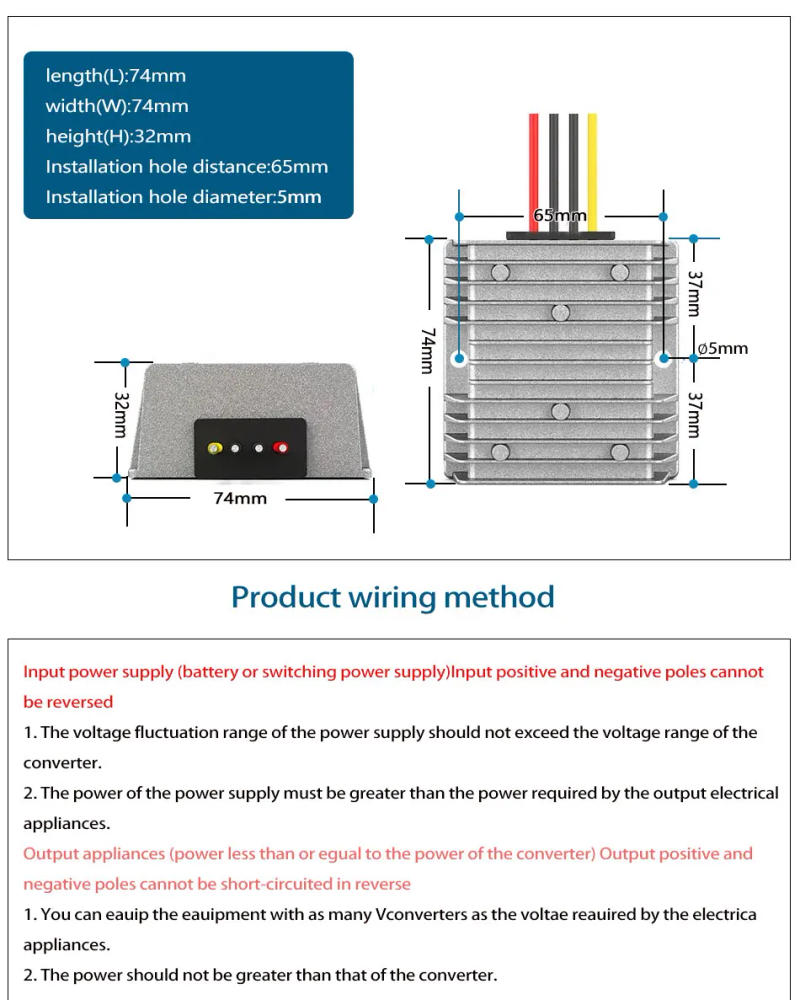 length(L):74mm
width(W):74mm
height(H):32mm
Installation hole distance:65mm
Installation hole diameter:5mm

65mm
74mm
37mm
ø5mm
37mm
32mm
74mm

Product wiring method

Input power supply (battery or switching power supply)Input positive and negative poles cannot be reversed

1. The voltage fluctuation range of the power supply should not exceed the voltage range of the converter.

2. The power of the power supply must be greater than the power required by the output electrical appliances.

Output appliances (power less than or egual to the power of the converter) Output positive and negative poles cannot be short-circuited in reverse

1. You can eauip the eauipment with as many Vconverters as the voltae reauired by the electrica appliances.

2. The power should not be greater than that of the converter.