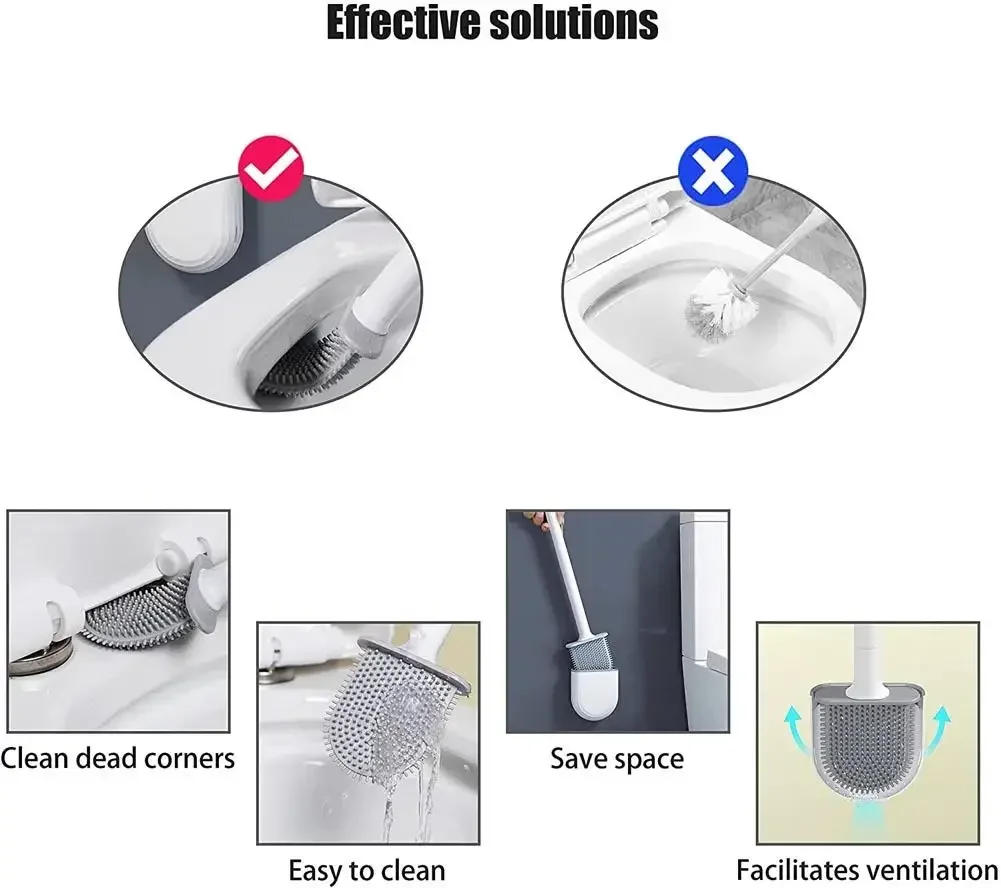 Effective solutions

Clean dead corners

Easy to clean

Save space

Facilitates ventilation