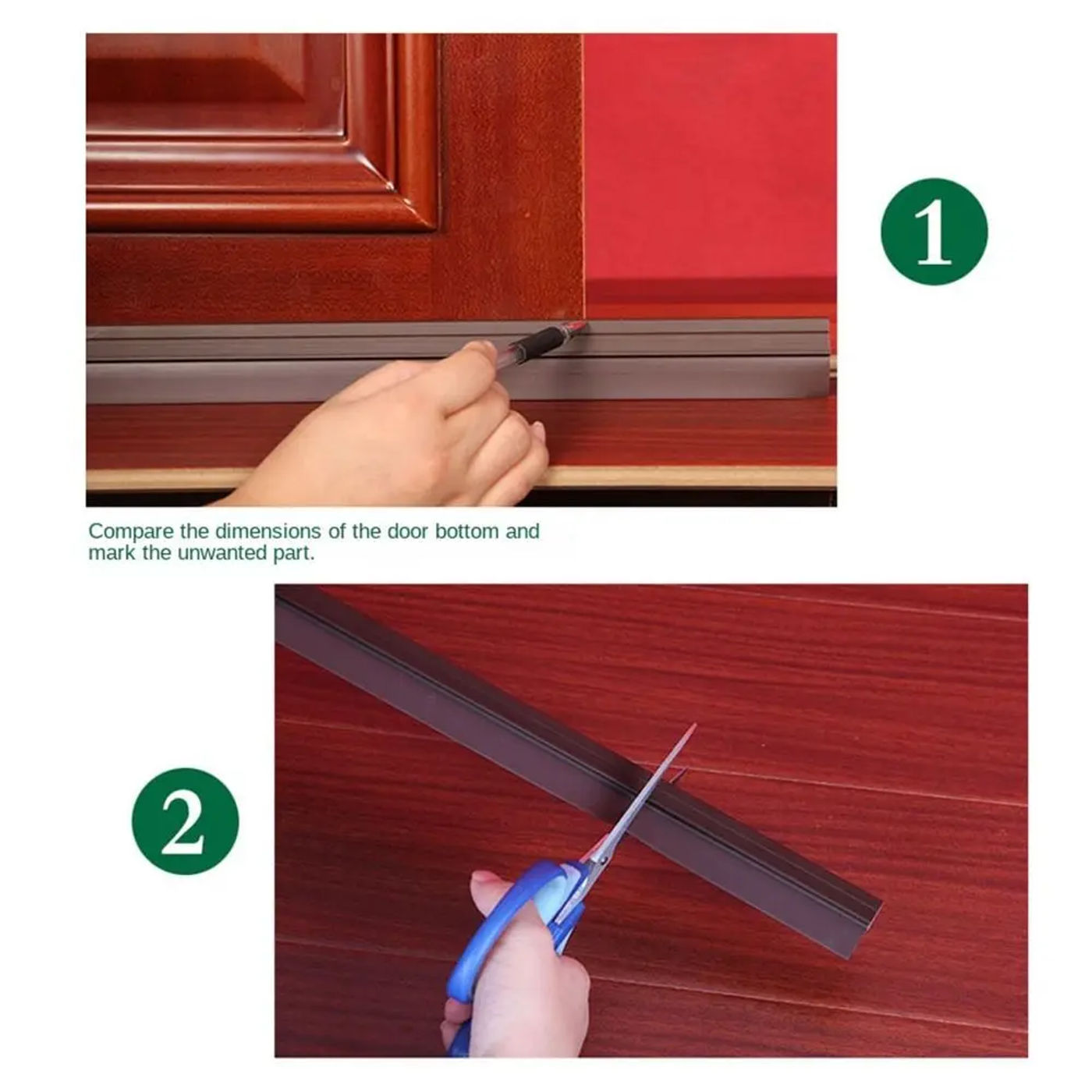 1

Compare the dimensions of the door bottom and mark the unwanted part.

2