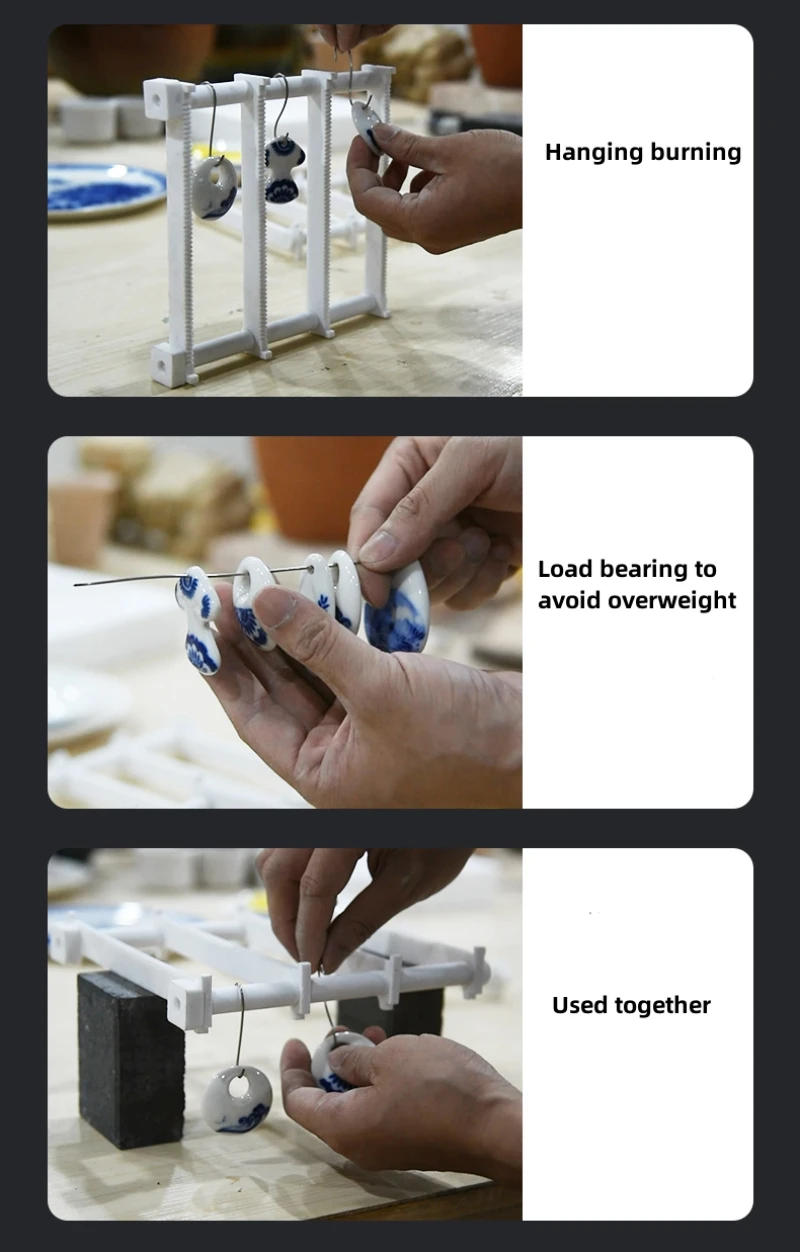 Hanging burning

Load bearing to avoid overweight

Used together