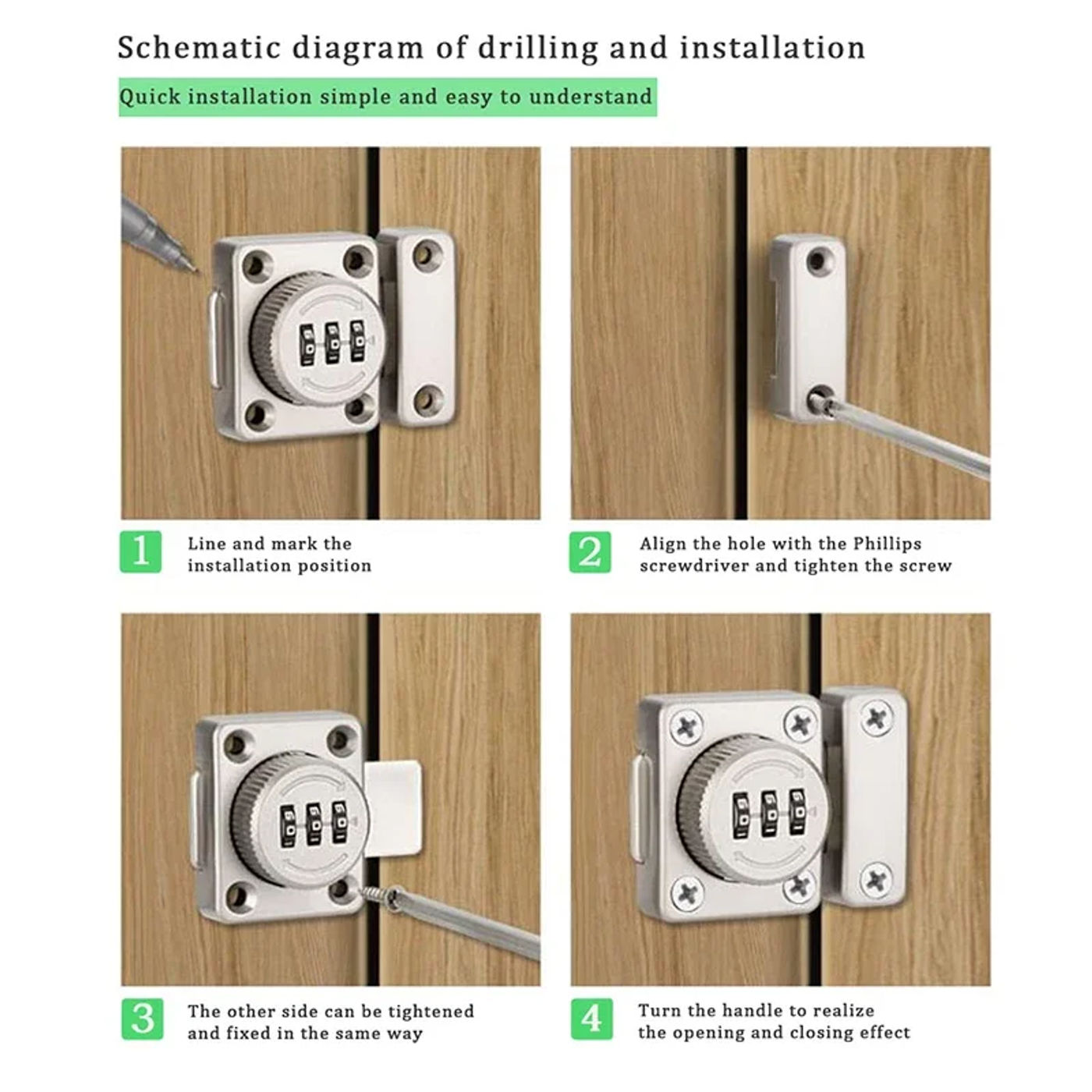 Schematic diagram of drilling and installation

Quick installation simple and easy to understand

1 Line and mark the installation position

2 Align the hole with the Phillips screwdriver and tighten the screw

3 The other side can be tightened and fixed in the same way

4 Turn the handle to realize the opening and closing effect