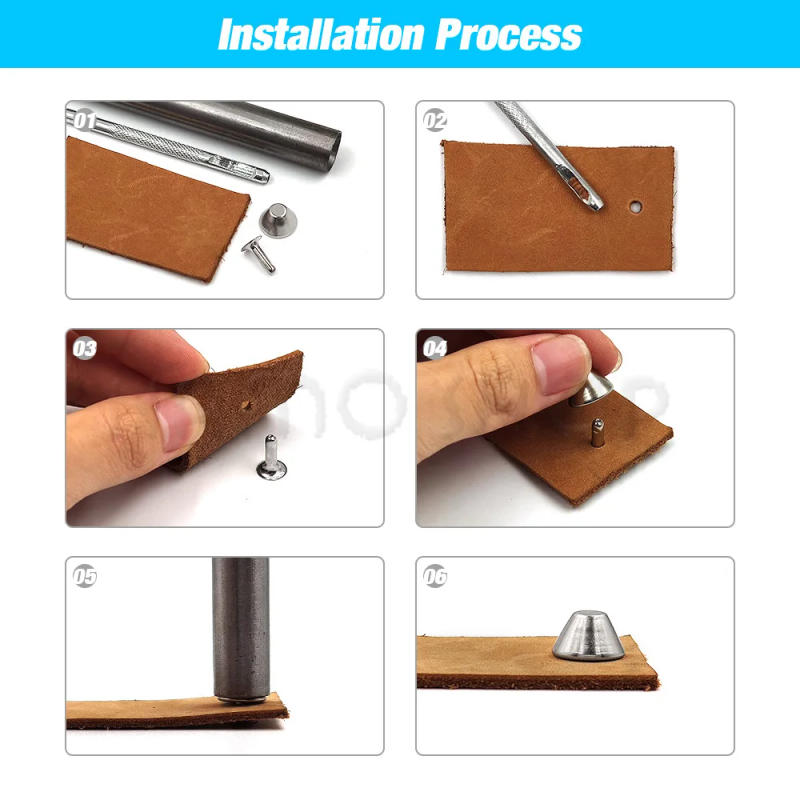 Installation Process

01

02

03

04

05

06