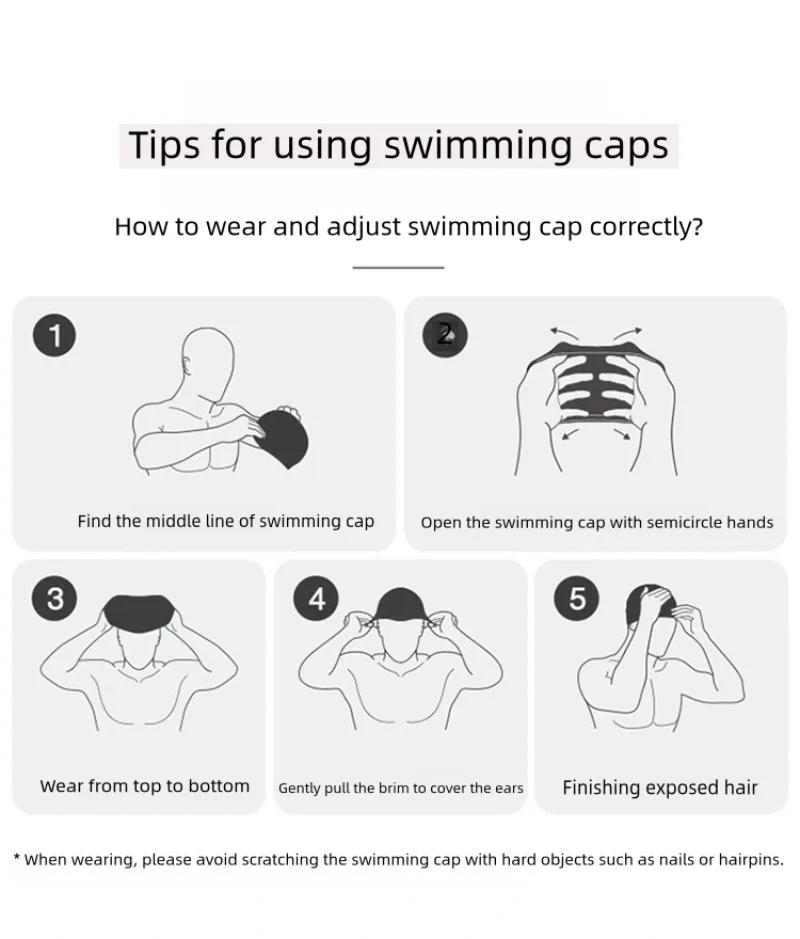 Tips for using swimming caps

How to wear and adjust swimming cap correctly?

1
Find the middle line of swimming cap

2
Open the swimming cap with semicircle hands

3
Wear from top to bottom

4
Gently pull the brim to cover the ears

5
Finishing exposed hair

* When wearing, please avoid scratching the swimming cap with hard objects such as nails or hairpins.