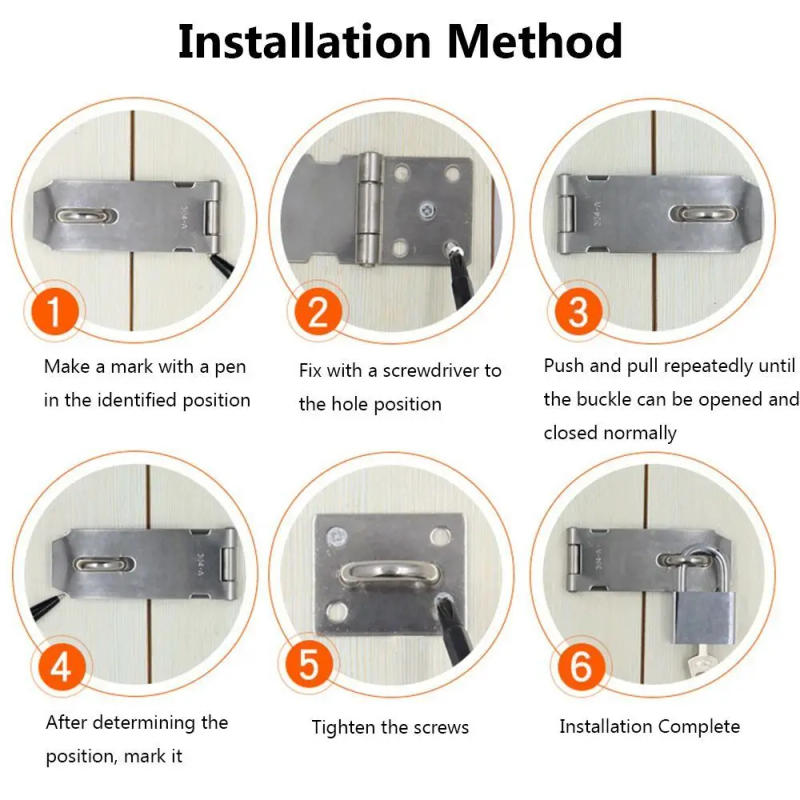 Installation Method

1

Make a mark with a pen in the identified position

2

Fix with a screwdriver to the hole position

3

Push and pull repeatedly until the buckle can be opened and closed normally

4

After determining the position, mark it

5

Tighten the screws

6

Installation Complete