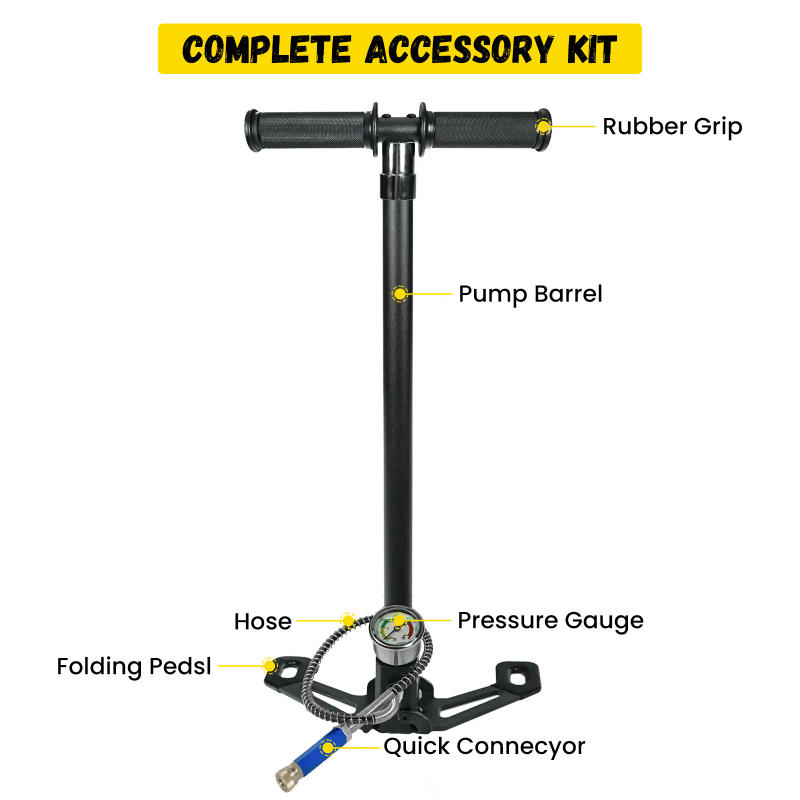 COMPLETE ACCESSORY KIT

Rubber Grip

Pump Barrel

Hose

Pressure Gauge

Folding Pedsl

Quick Connecyor