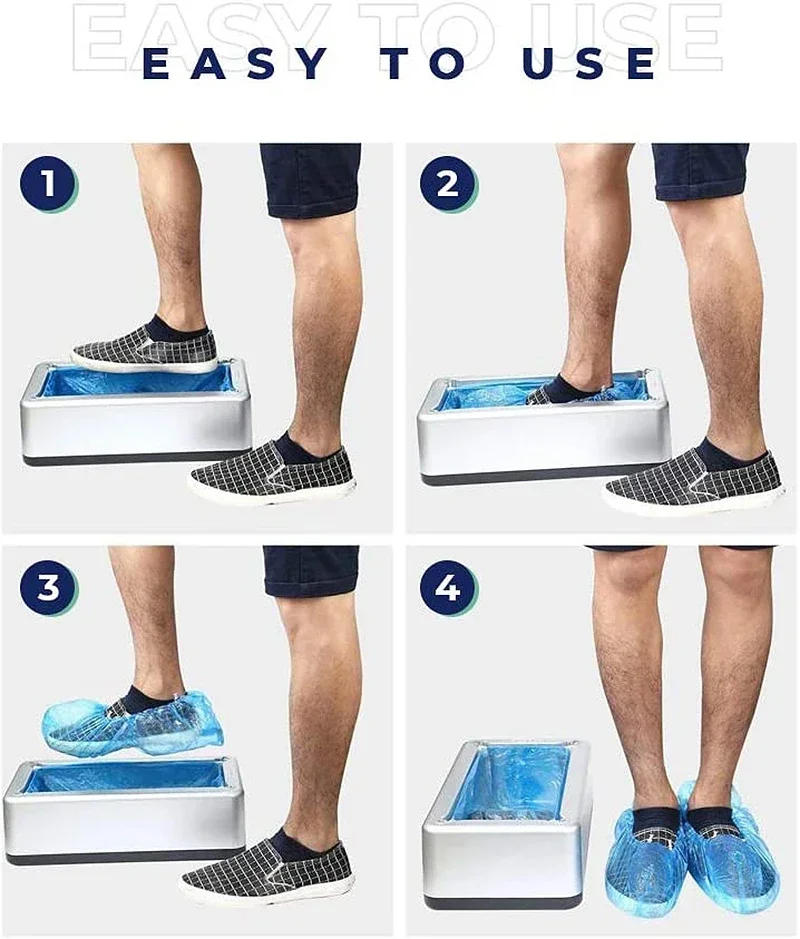 EASY TO USE

EASY TO USE

1

2

3

4