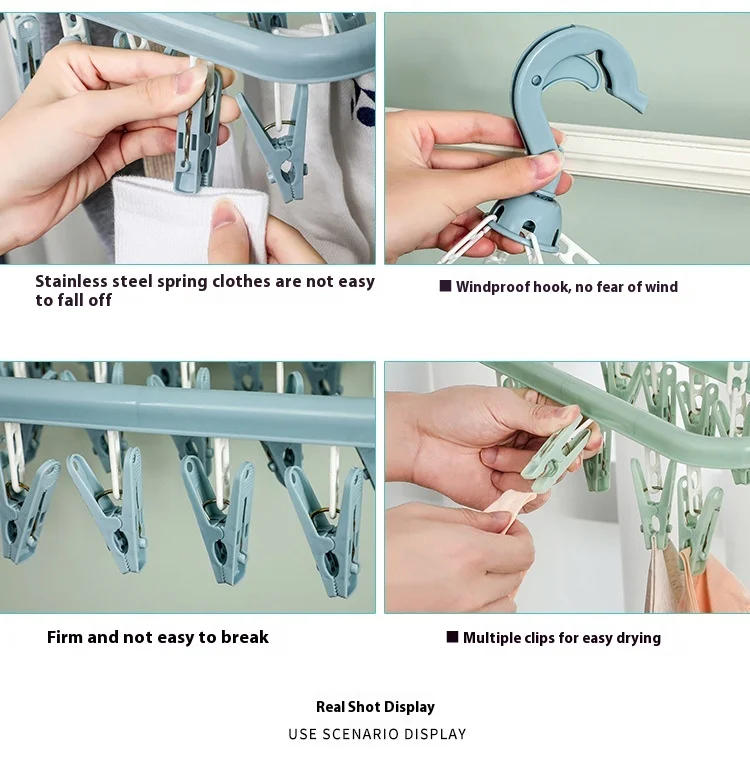 Stainless steel spring clothes are not easy to fall off

■ Windproof hook, no fear of wind

Firm and not easy to break

■ Multiple clips for easy drying

Real Shot Display

USE SCENARIO DISPLAY