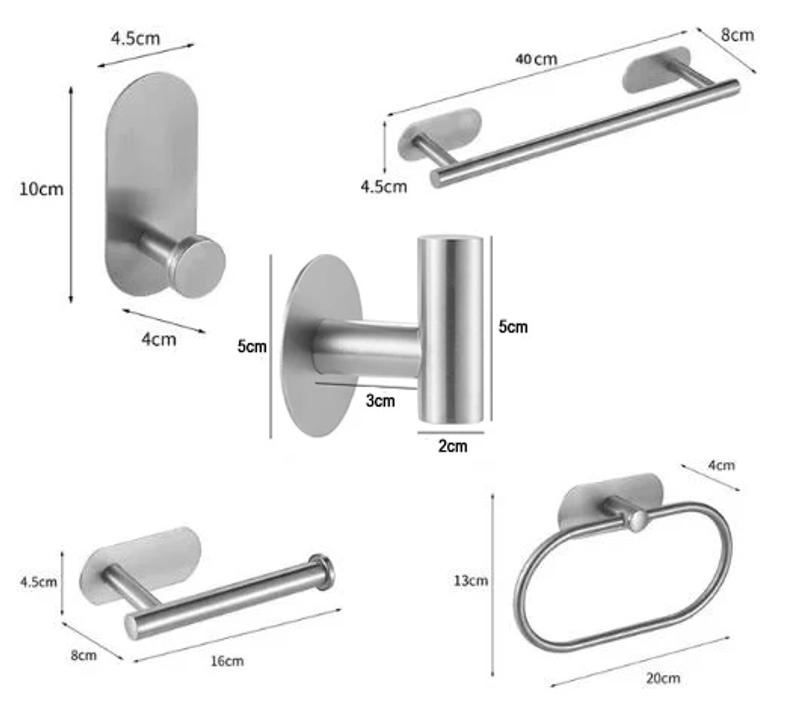 4.5cm
10cm
4cm

40cm
8cm
4.5cm

5cm
5cm
3cm
2cm

4.5cm
8cm
16cm

4cm
13cm
20cm