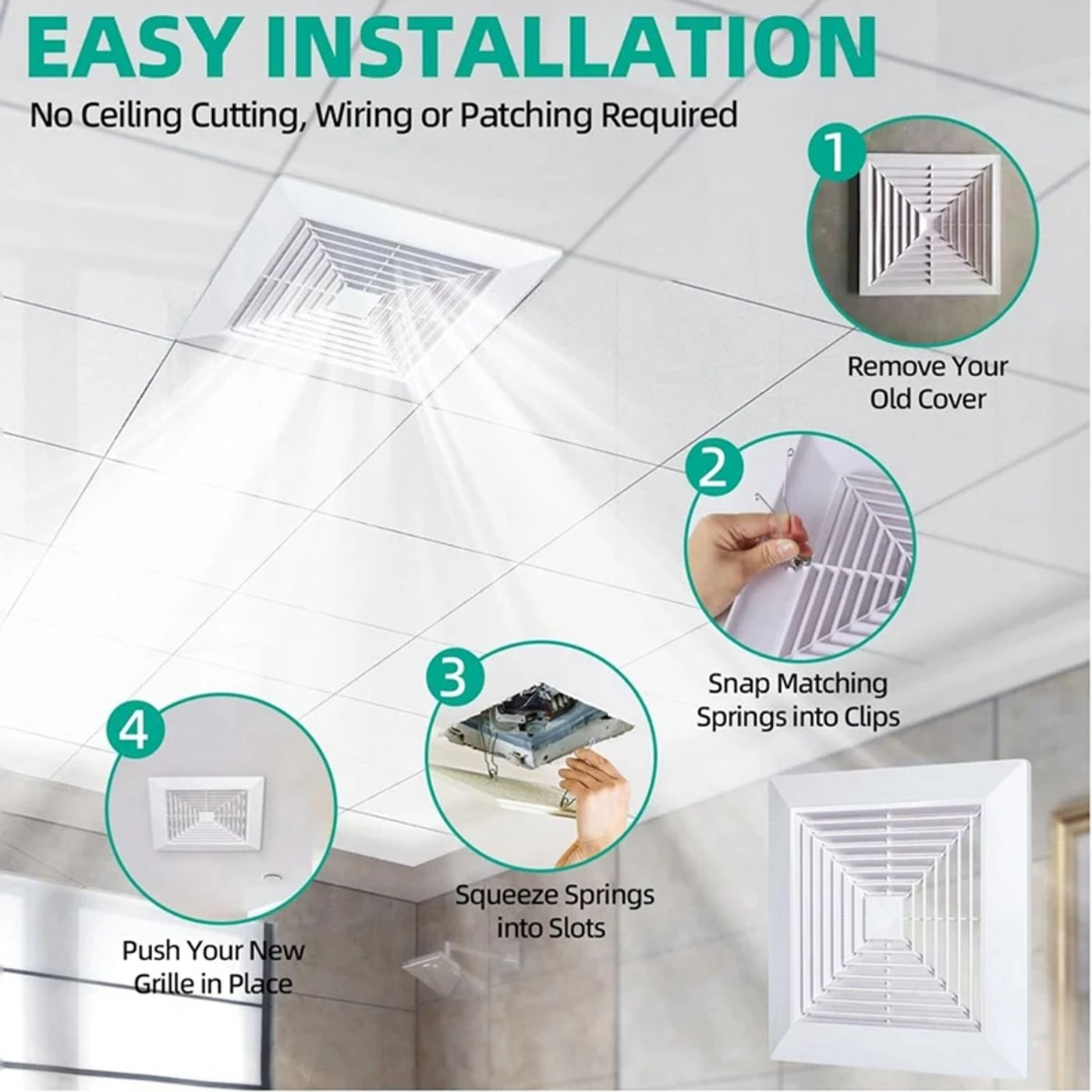 EASY INSTALLATION

No Ceiling Cutting, Wiring or Patching Required

1

Remove Your Old Cover

2

Snap Matching Springs into Clips

3

Squeeze Springs into Slots

4

Push Your New Grille in Place