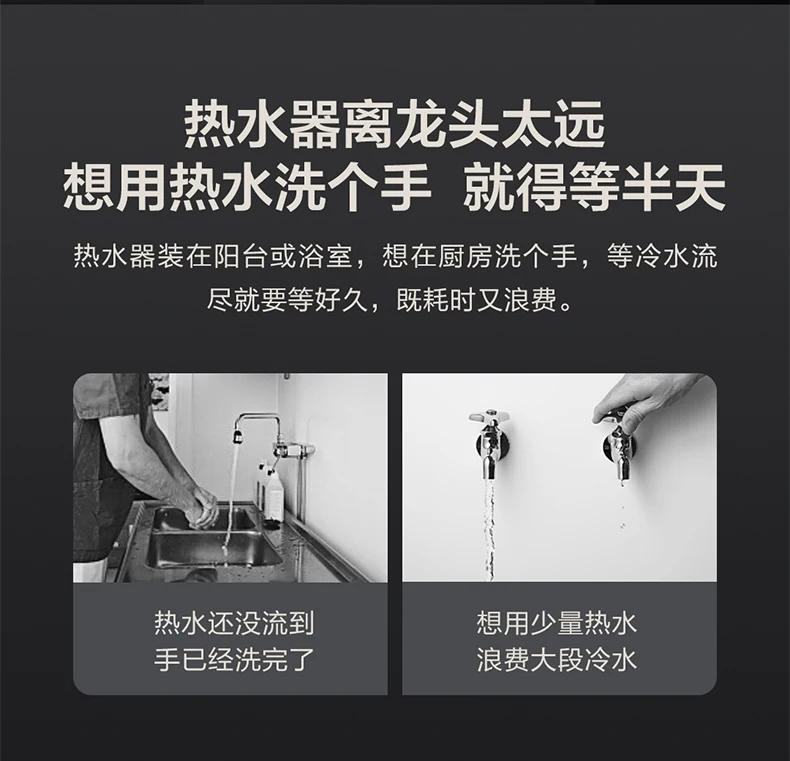 热水器离龙头太远
想用热水洗个手 就得等半天

热水器装在阳台或浴室，想在厨房洗个手，等冷水流尽就要等好久，既耗时又浪费。

热水还没流到
手已经洗完了

想用少量热水
浪费大段冷水