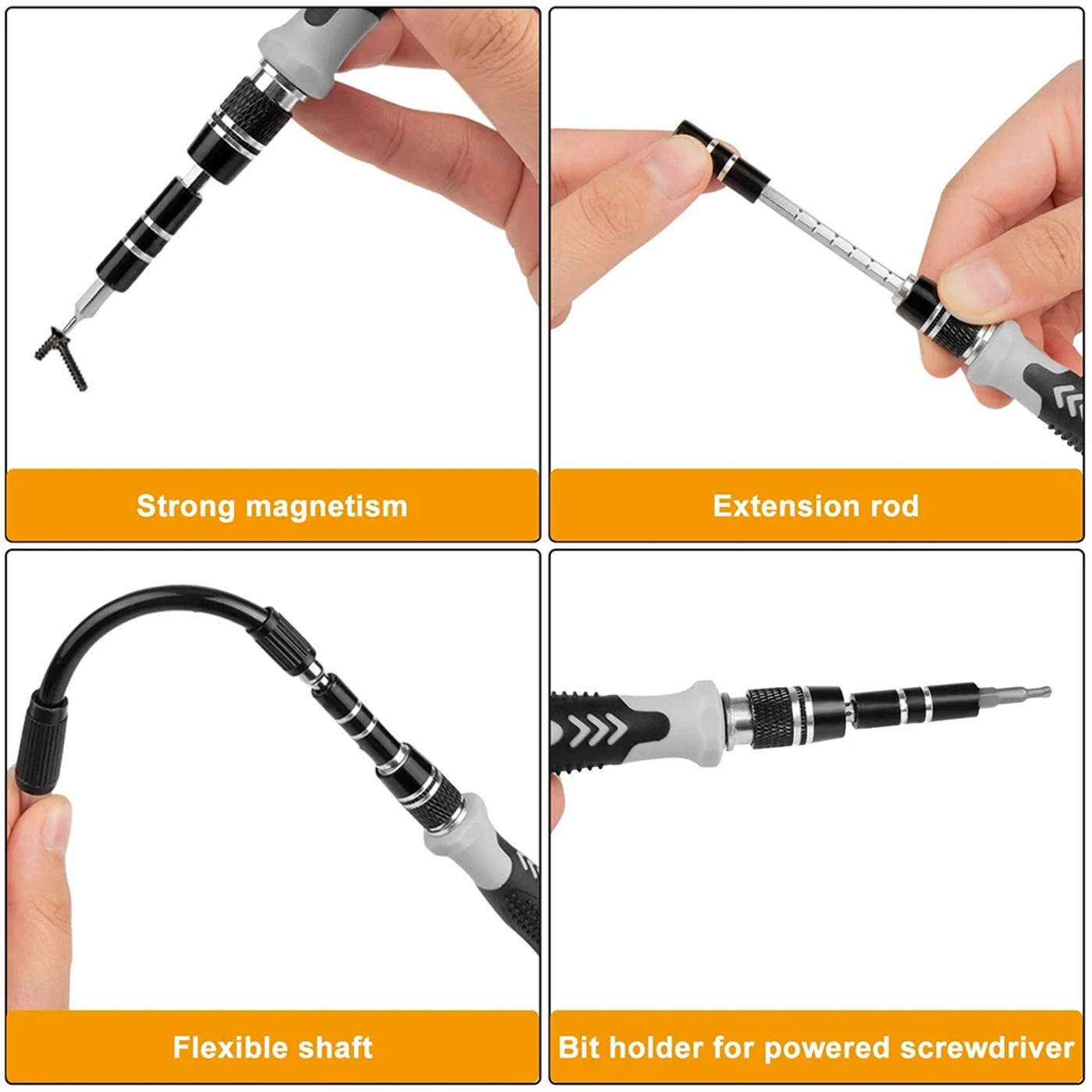 Strong magnetism

Extension rod

Flexible shaft

Bit holder for powered screwdriver