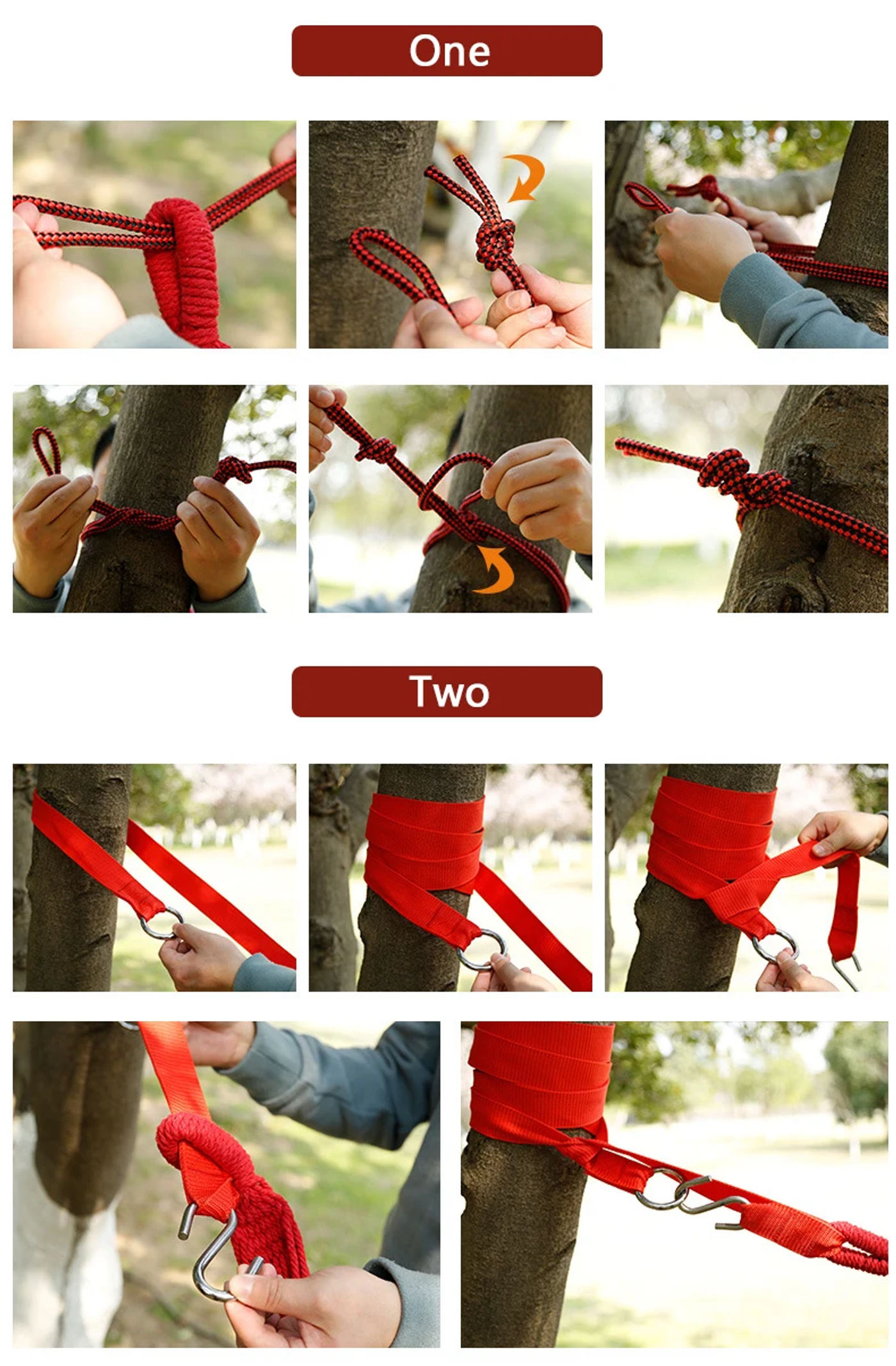 One

Two