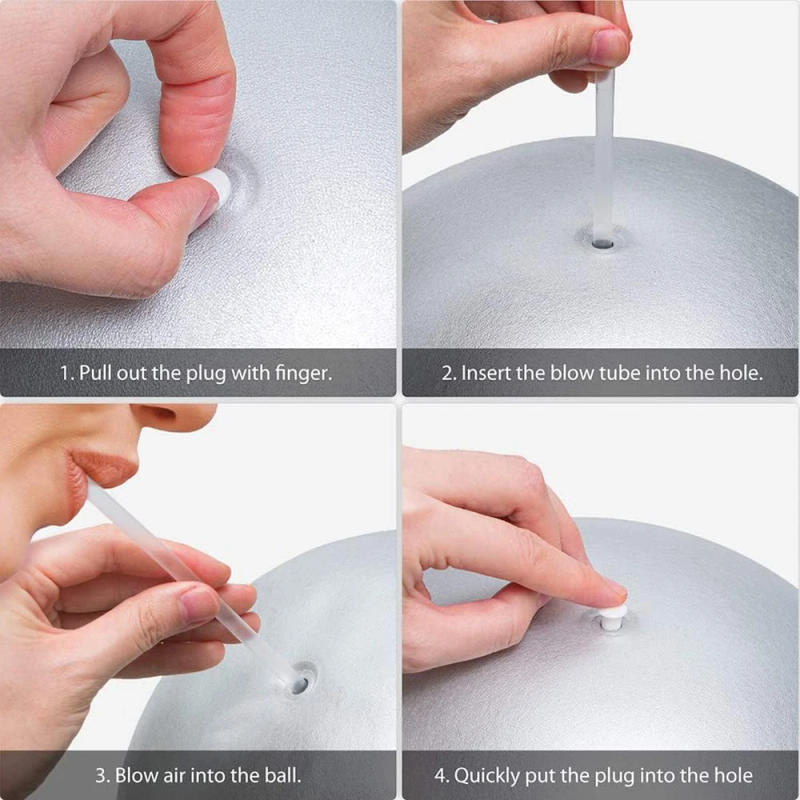 1. Pull out the plug with finger.

2. Insert the blow tube into the hole.

3. Blow air into the ball.

4. Quickly put the plug into the hole