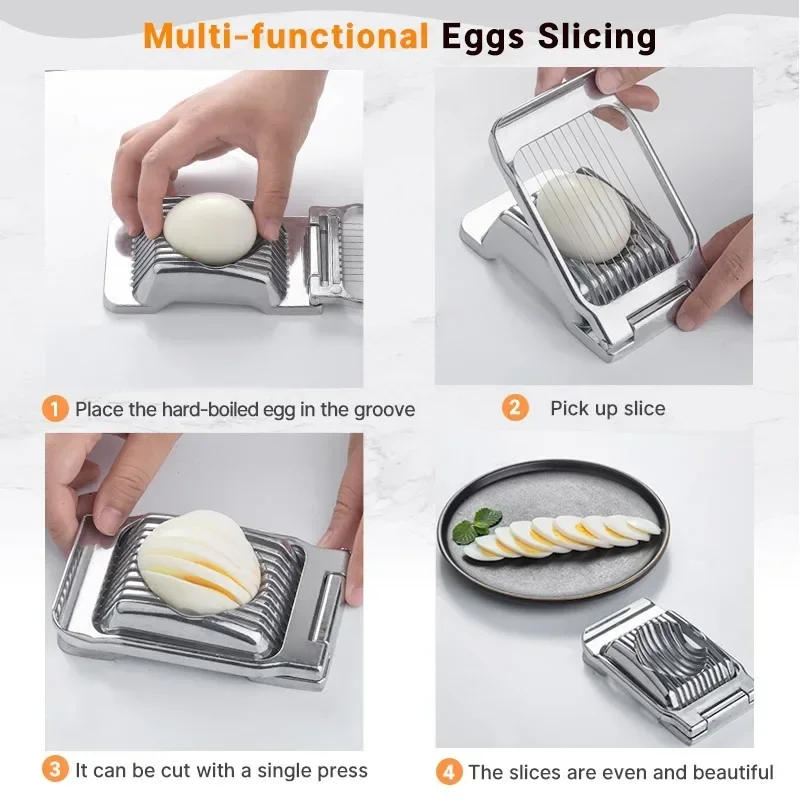 Multi-functional Eggs Slicing

1 Place the hard-boiled egg in the groove

2 Pick up slice

3 It can be cut with a single press

4 The slices are even and beautiful